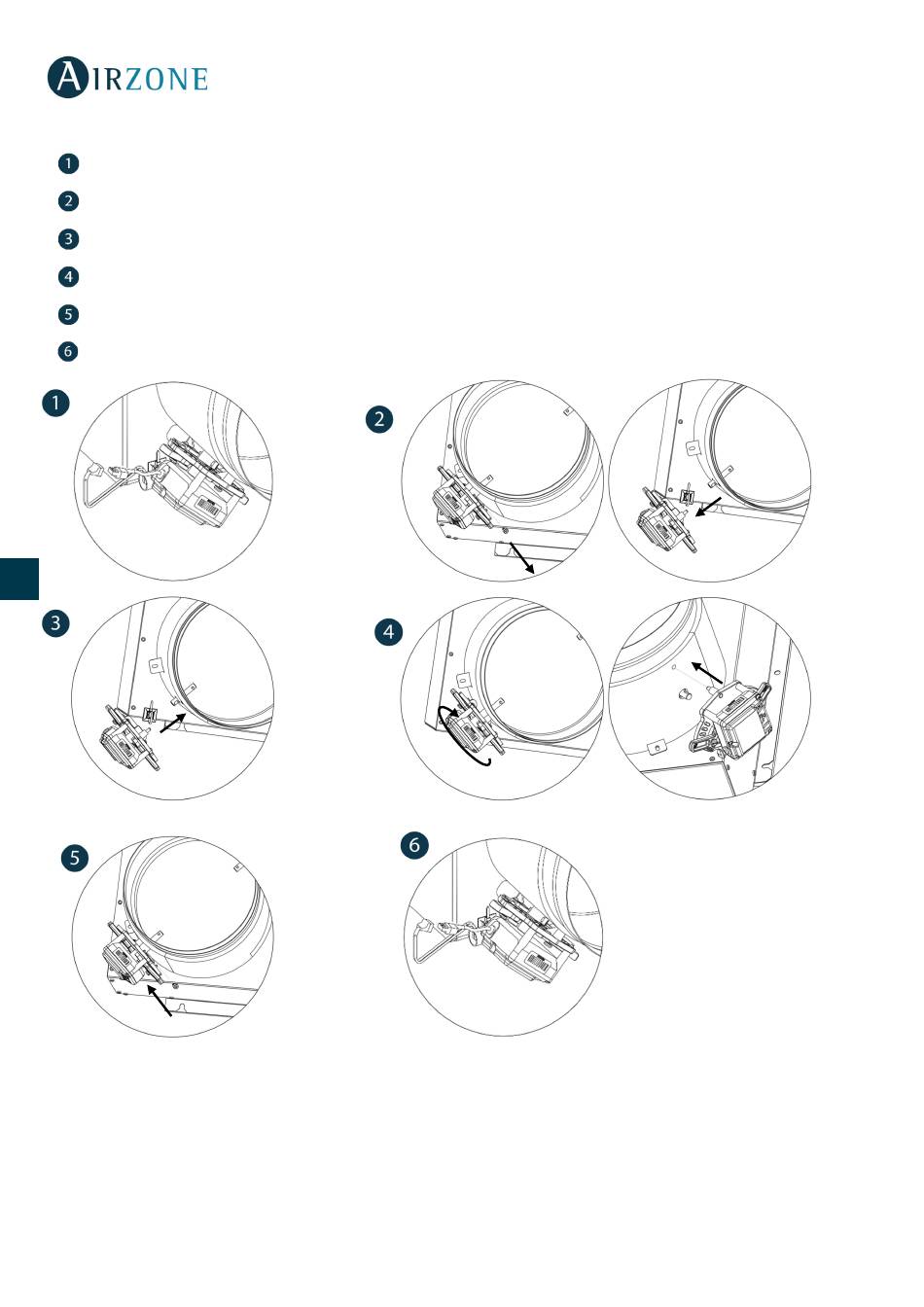 AIRZONE

1

2

3

4

5

6

1

2

3

4

5

6