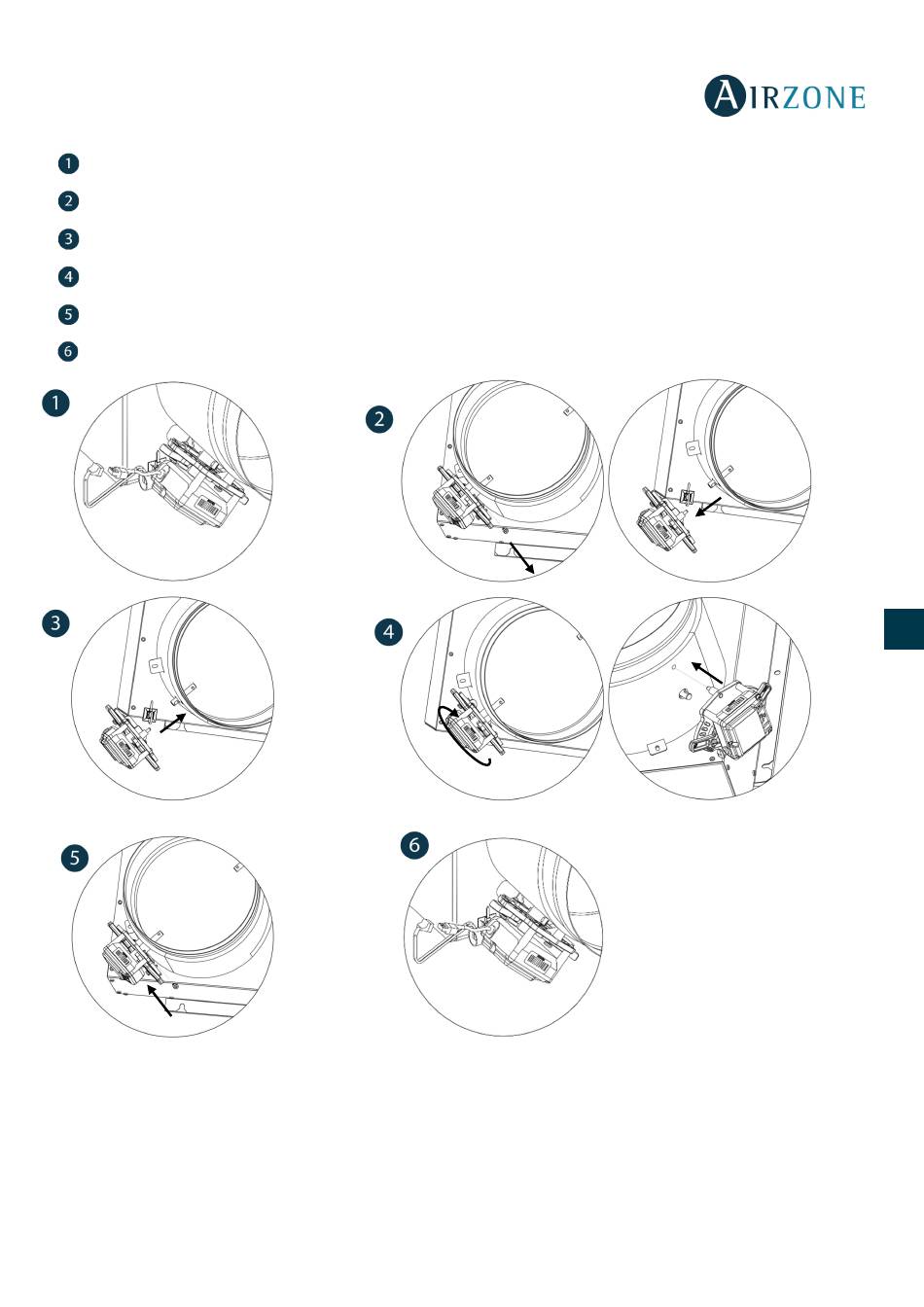 AIRZONE

1

2

3

4

5

6

1

2

3

4

5

6