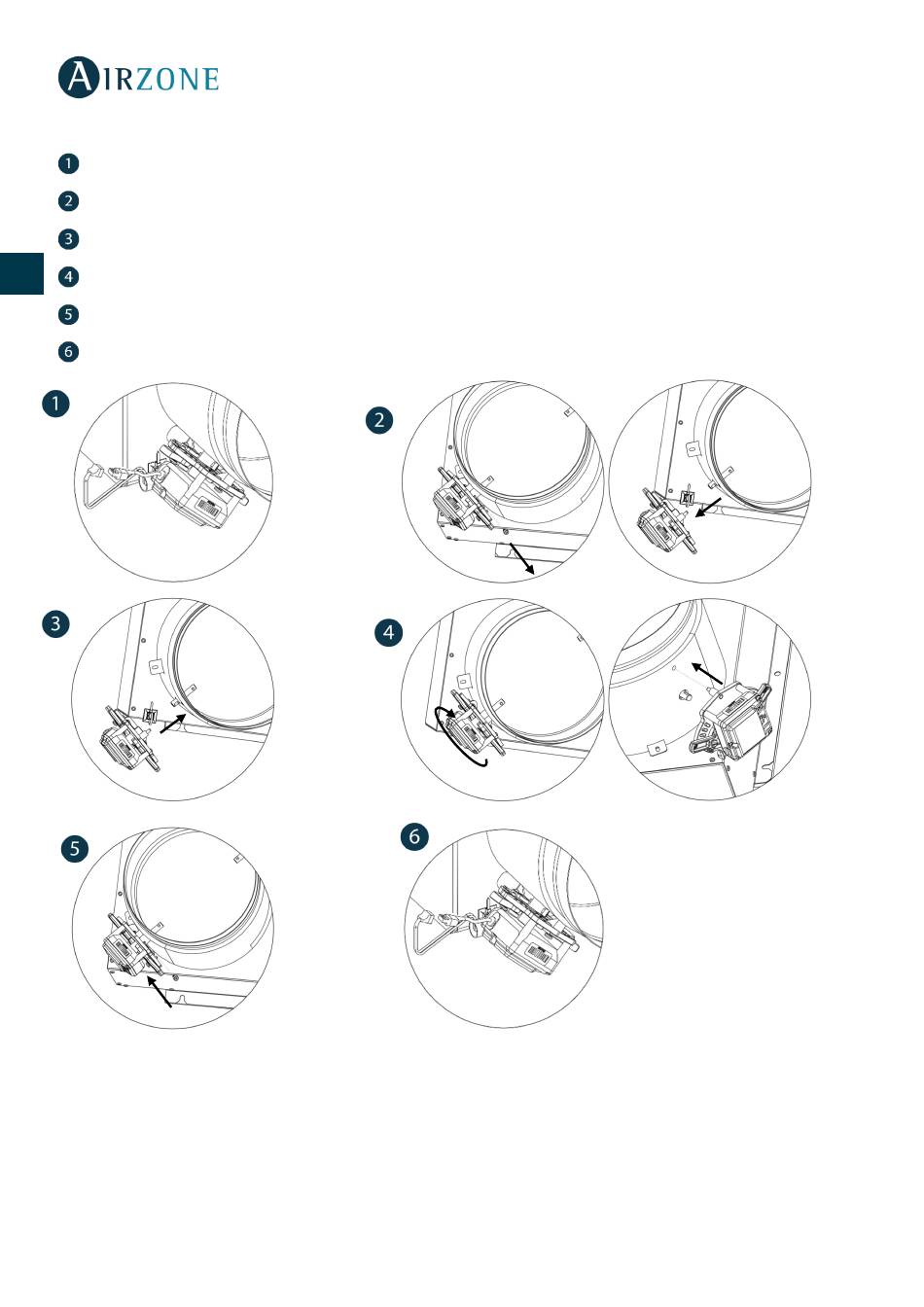 AIRZONE

1
2
3
4
5
6

1

2

3

4

5

6