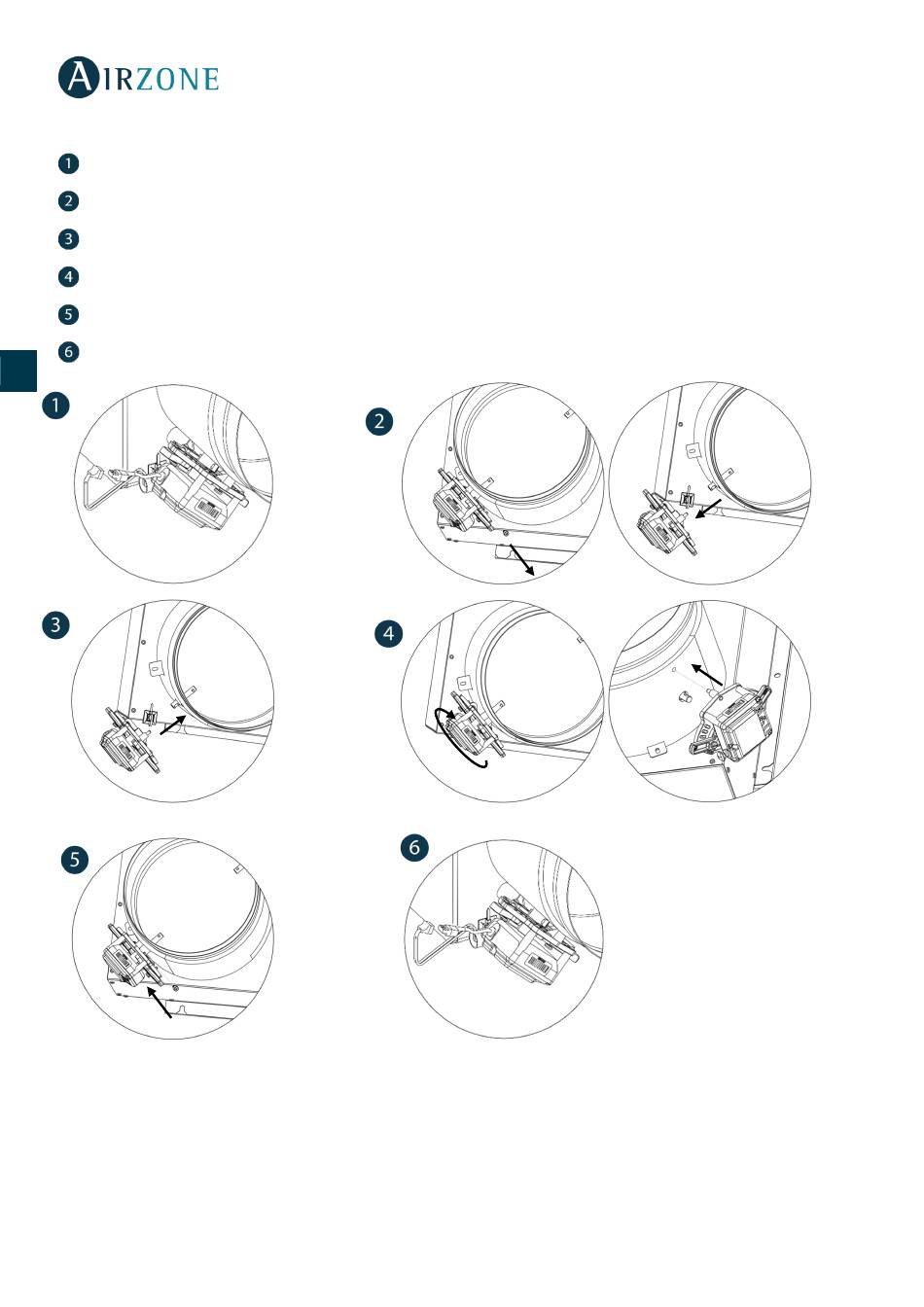 AIRZONE

1
2
3
4
5
6

1
2
3
4
5
6