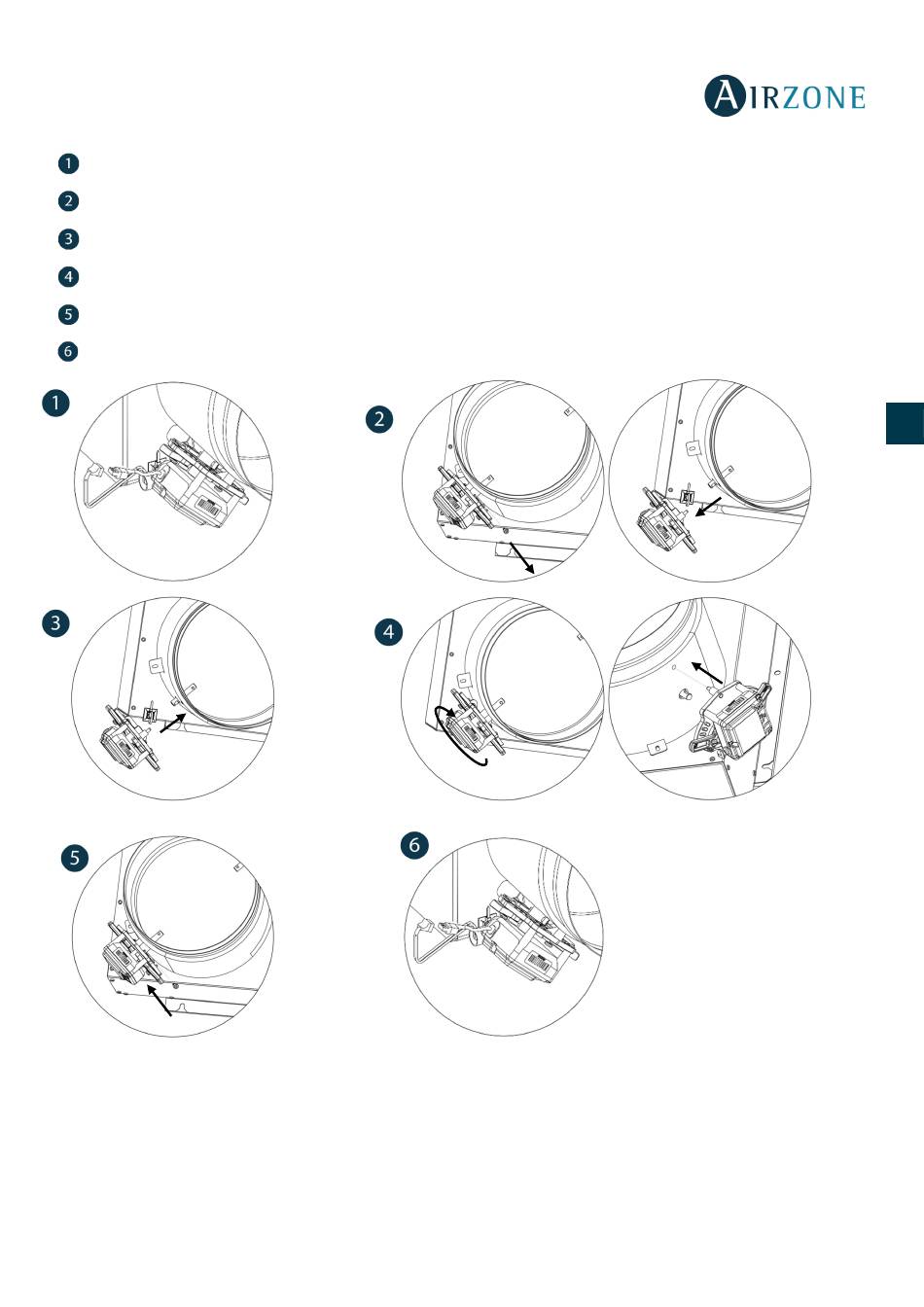 AIRZONE

1

2

3

4

5

6

1

2

3

4

5

6