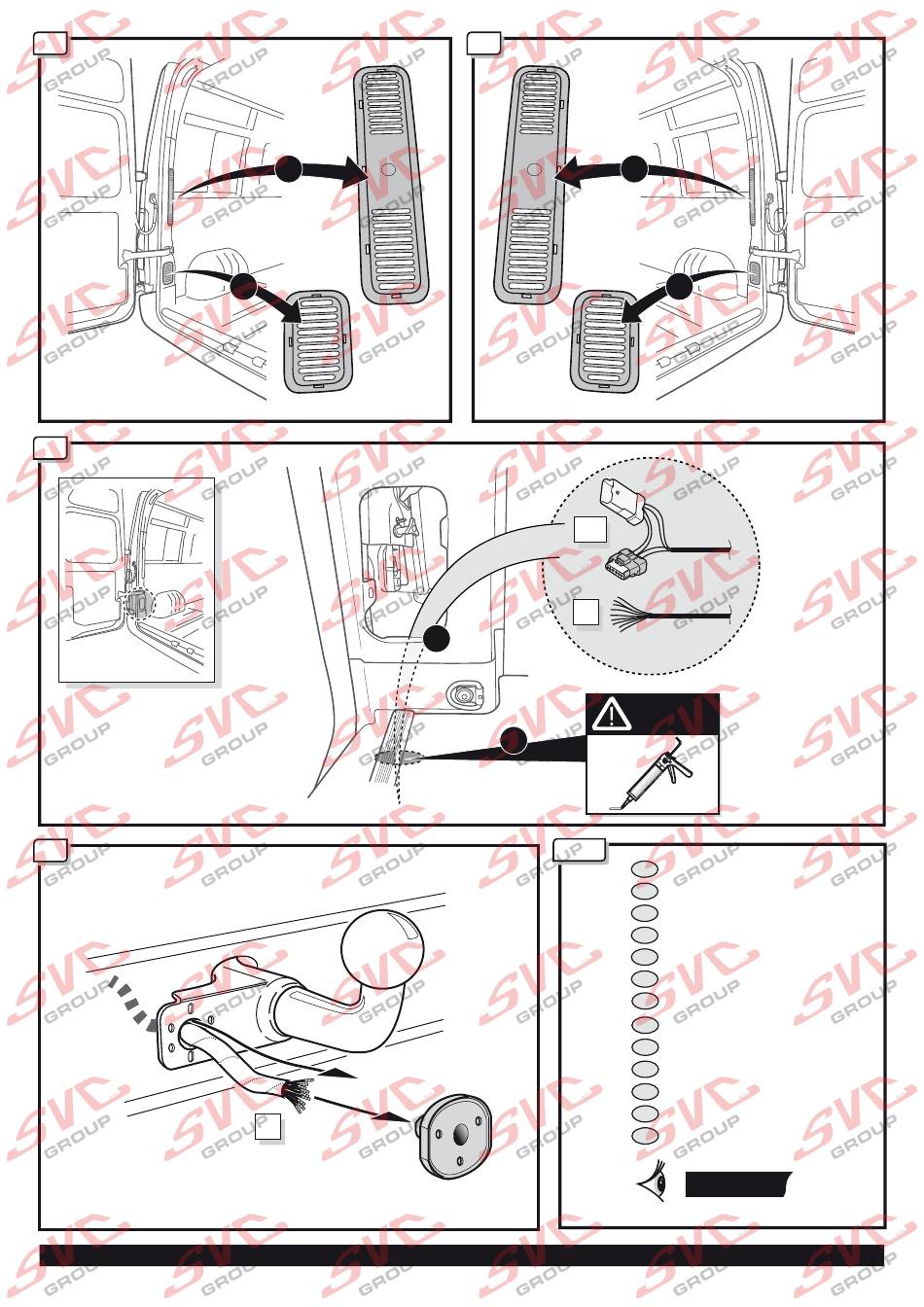 SVC GROUP