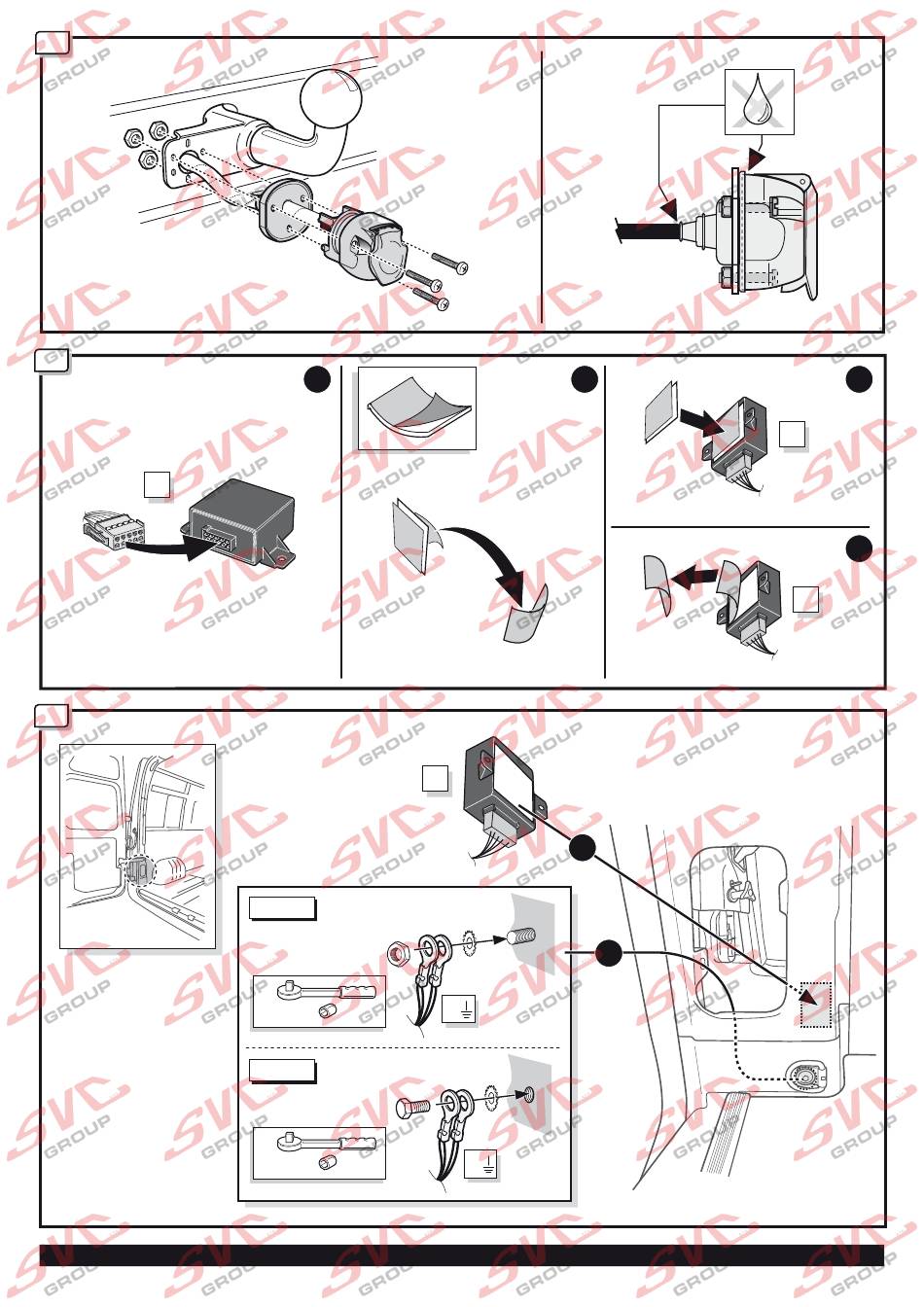 SVC GROUP