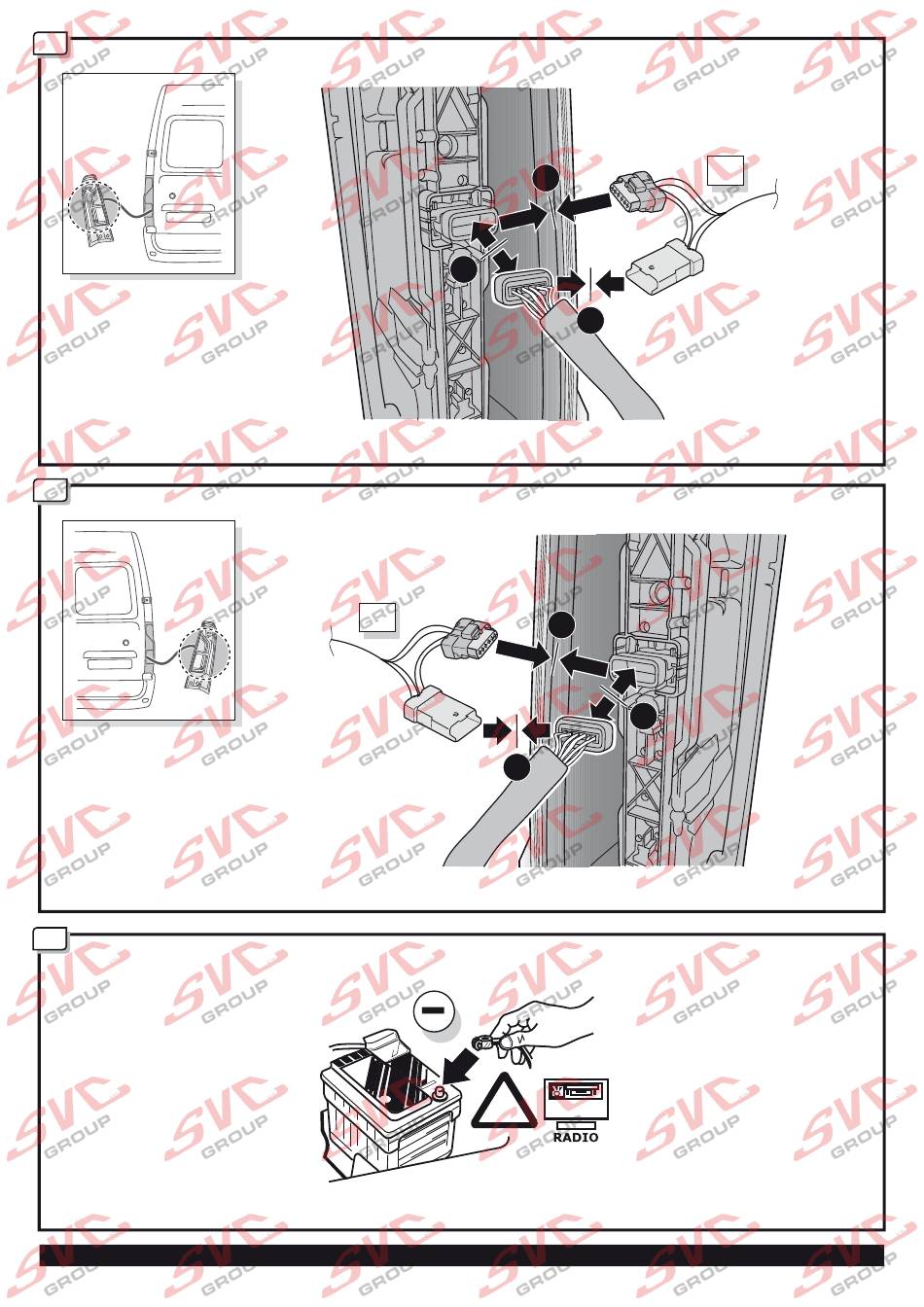 SVC GROUP

RADIO