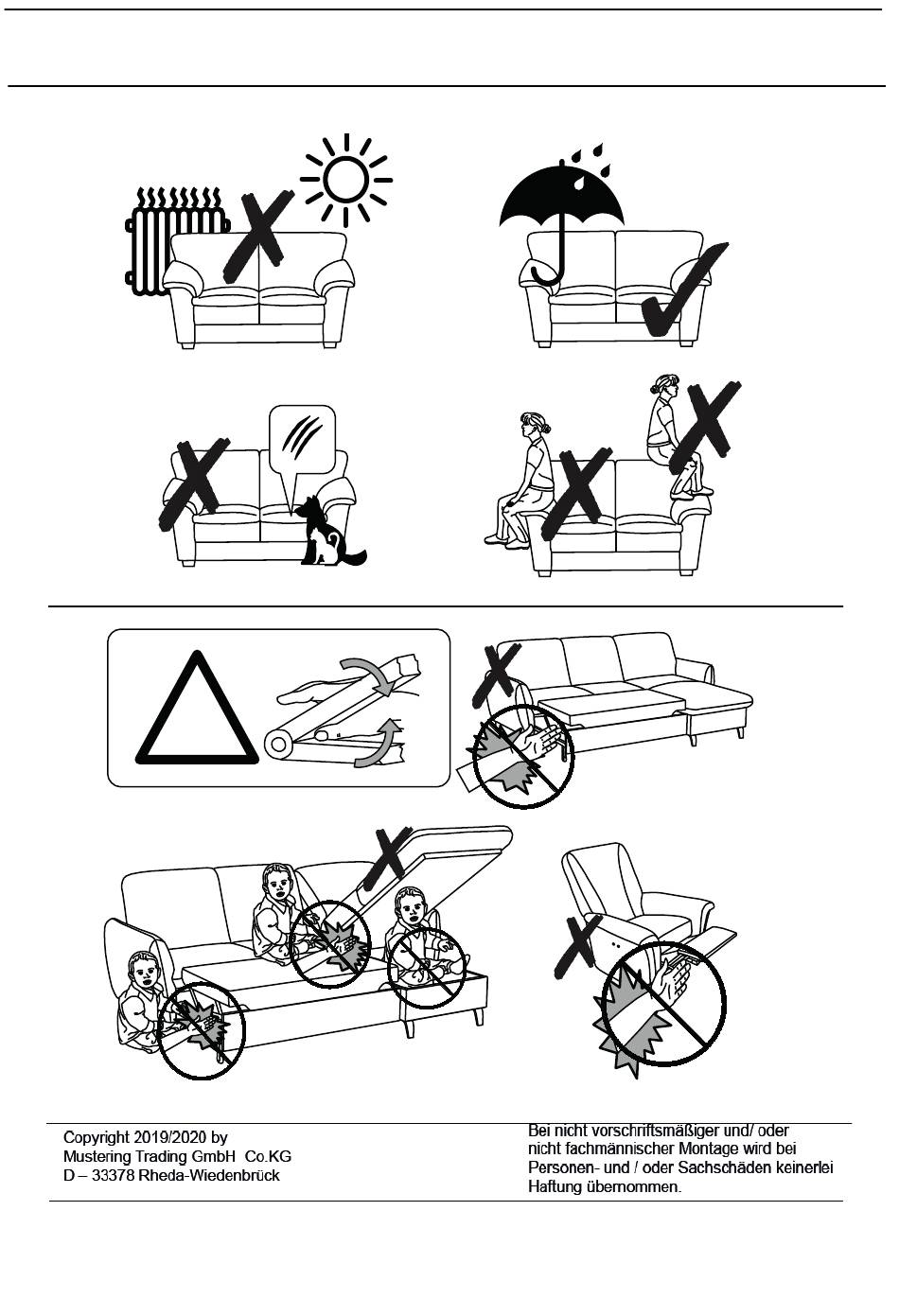 Copyright 2019/2020 by
Mustering Trading GmbH Co.KG
D – 33378 Rheda-Wiedenbrück

Bei nicht vorschriftsmäßiger und/ oder nicht fachmännischer Montage wird bei Personen- und / oder Sachschäden keinerlei Haftung übernommen.