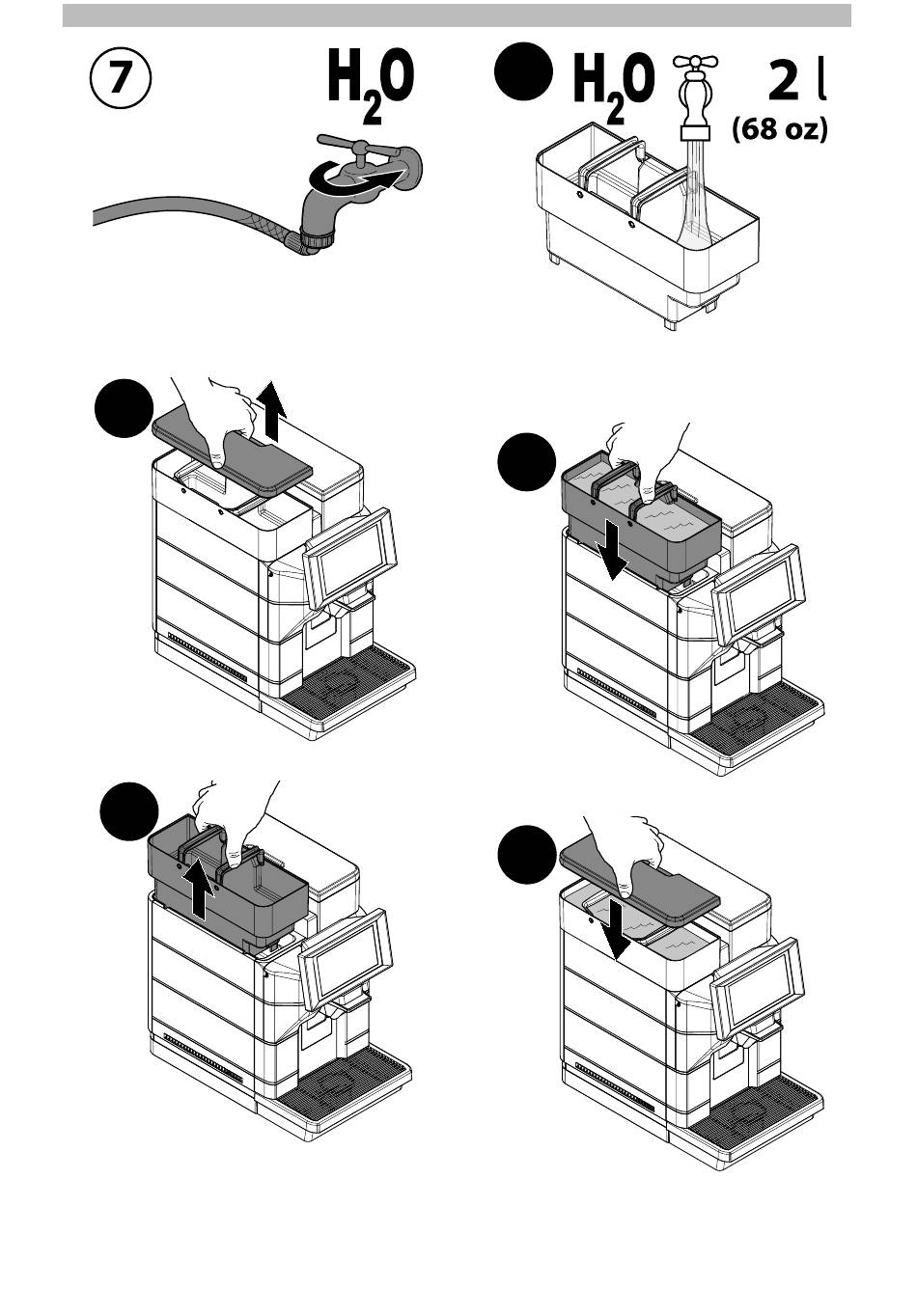 7

$H_2O$

$H_2O$ 2 l (68 oz)