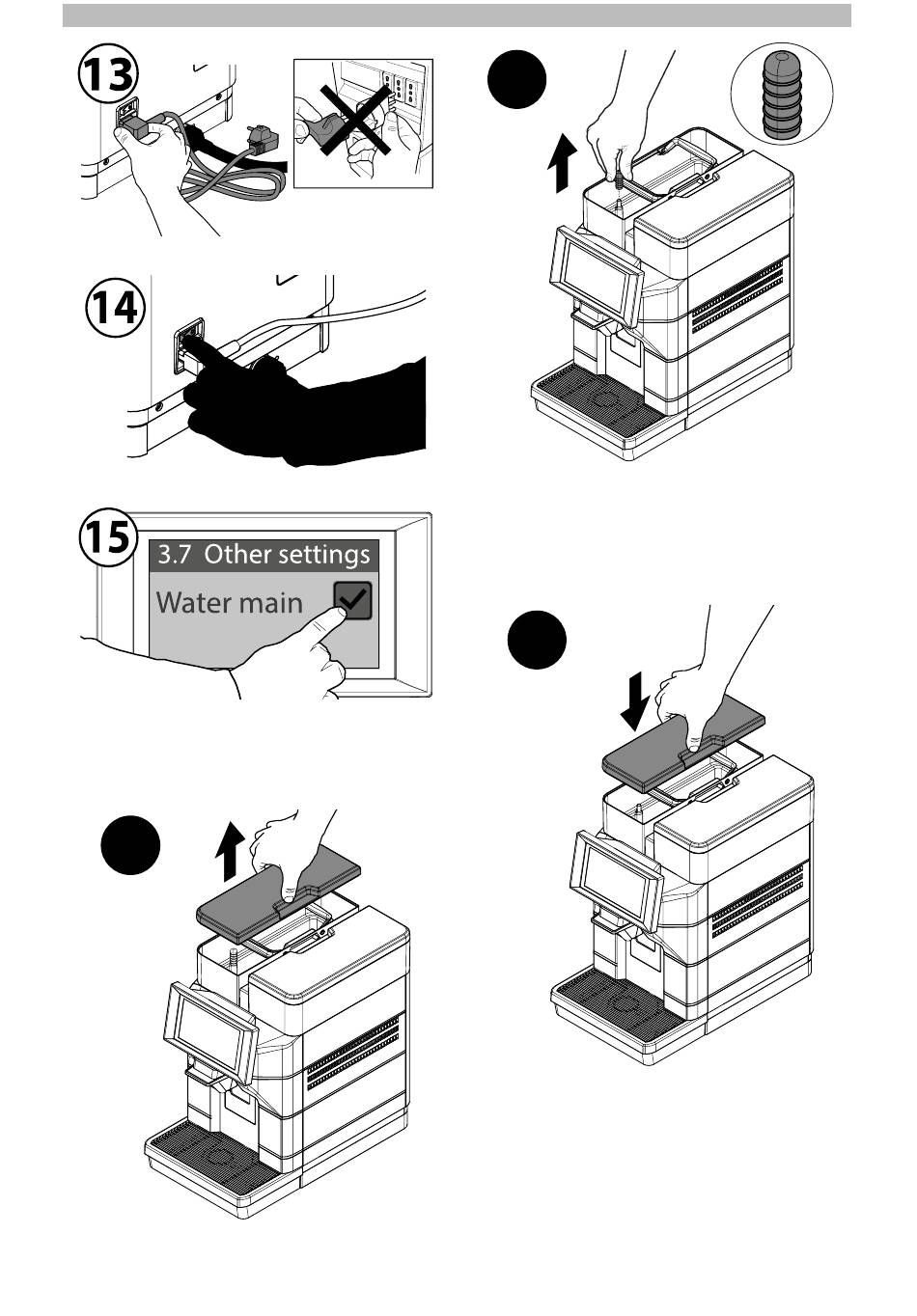 13

14

15

3.7 Other settings

Water main