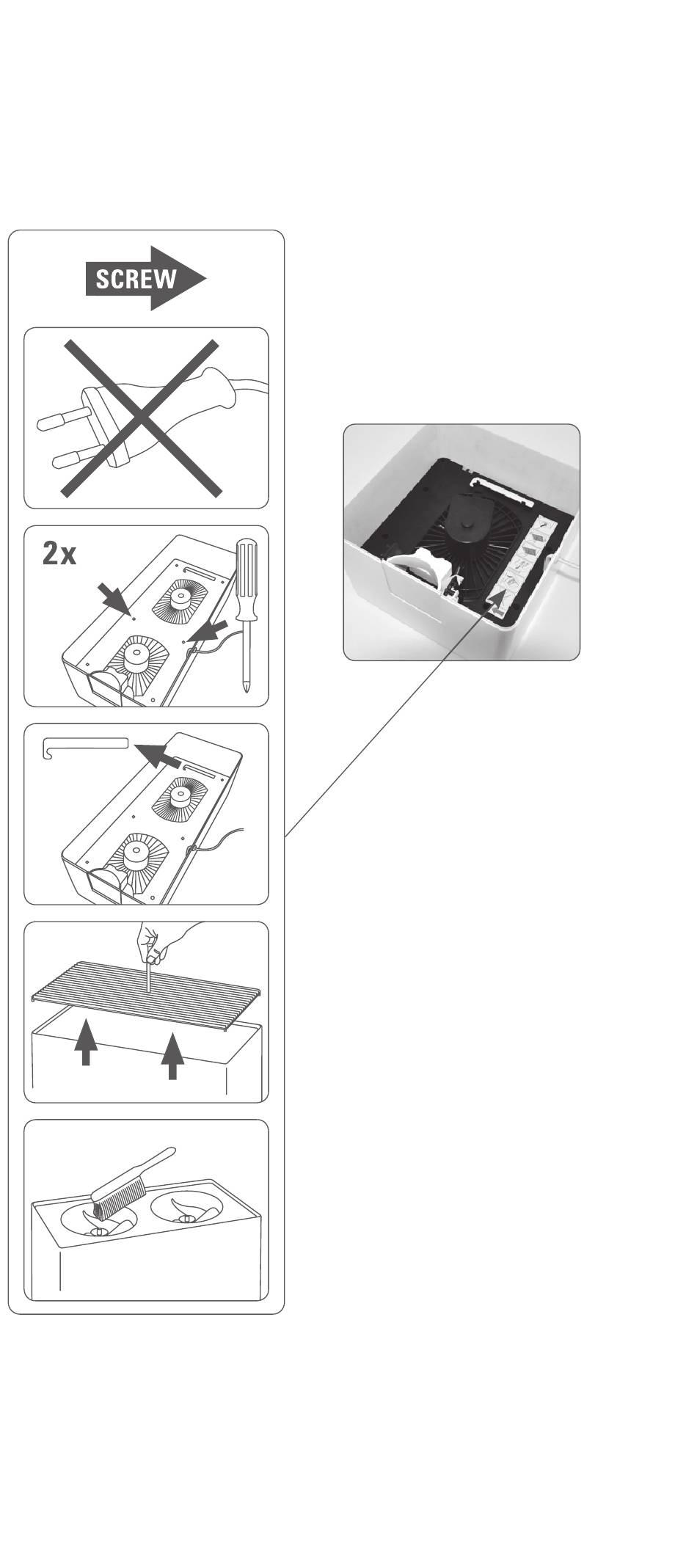 SCREW

2x