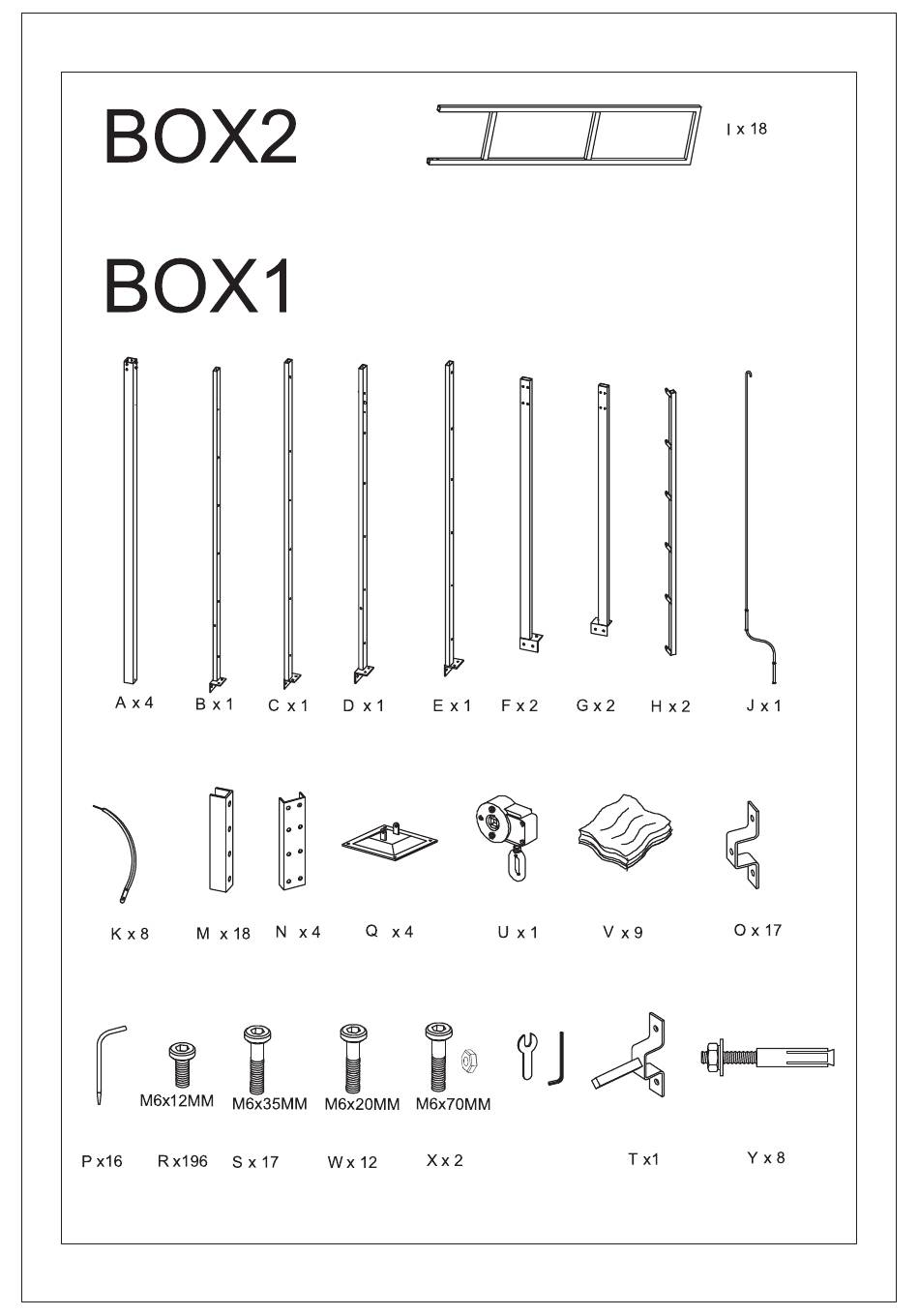 BOX2

I x 18

BOX1

A x 4 B x 1 C x 1 D x 1 E x 1 F x 2 G x 2 H x 2 J x 1

K x 8 M x 18 N x 4 Q x 4 U x 1 V x 9 O x 17

M6x12MM M6x35MM M6x20MM M6x70MM

P x16 R x196 S x 17 W x 12 X x 2 T x1 Y x 8