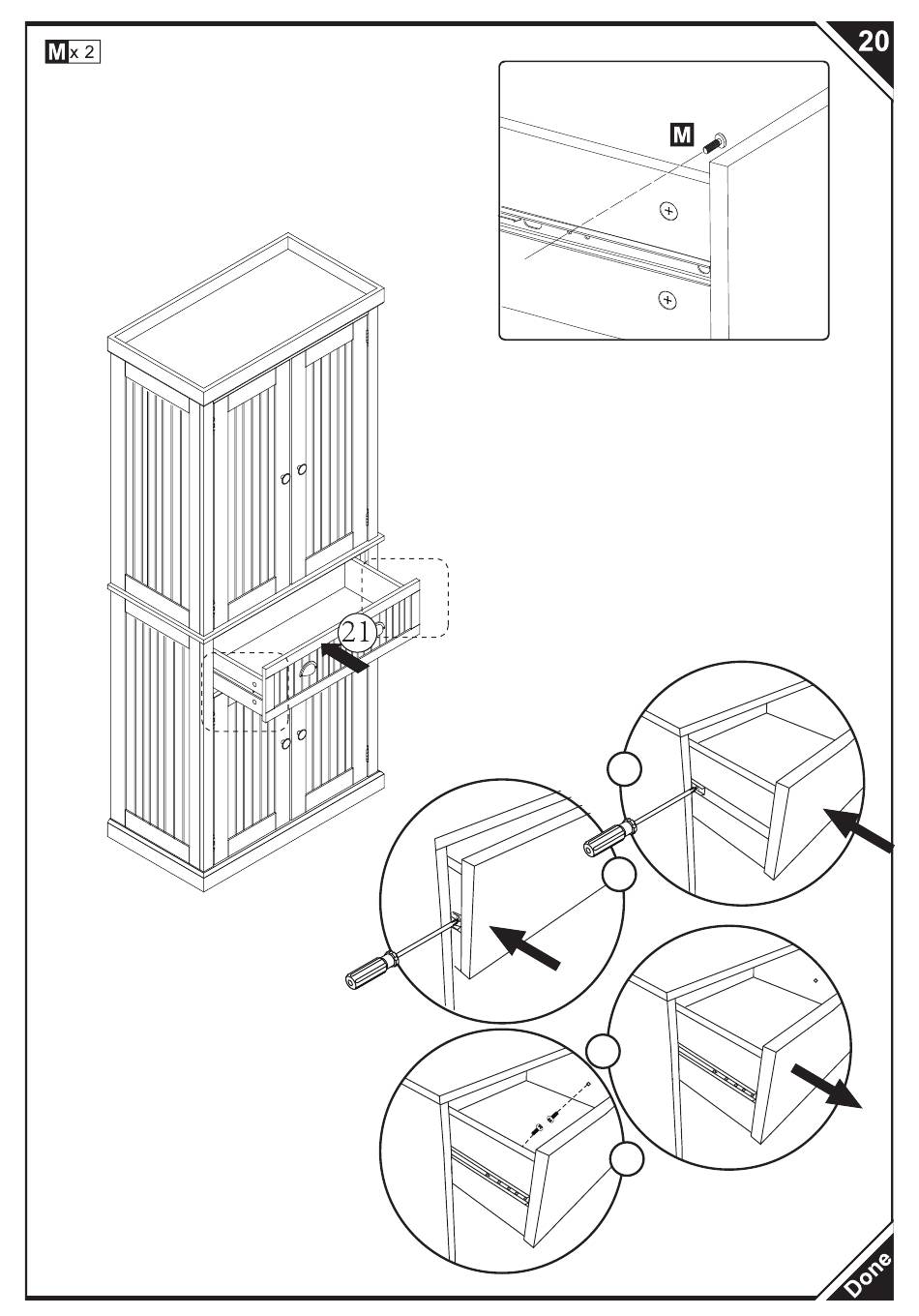 M x 2

20

M

21

Done