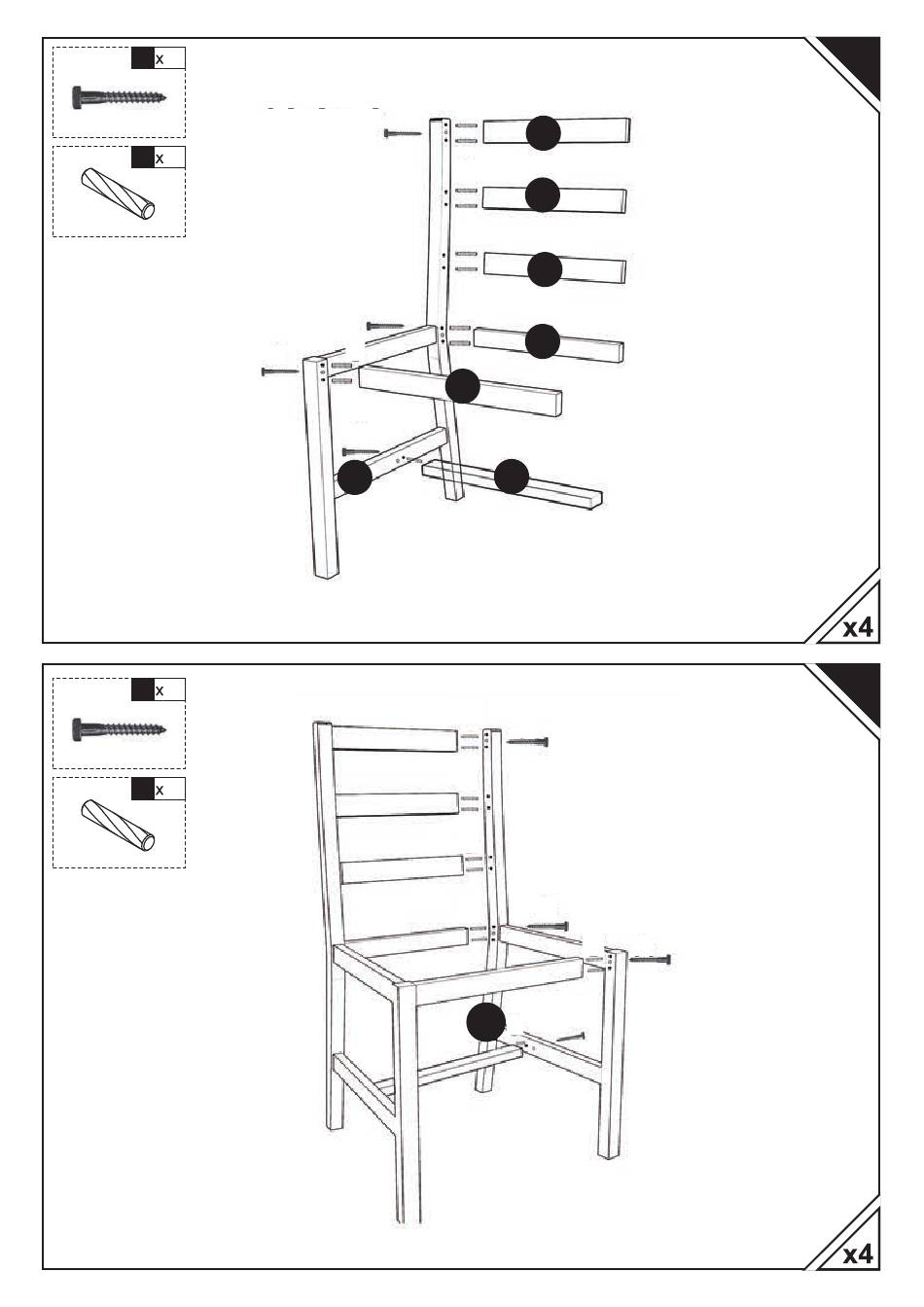 x

x

x4

x

x

x4