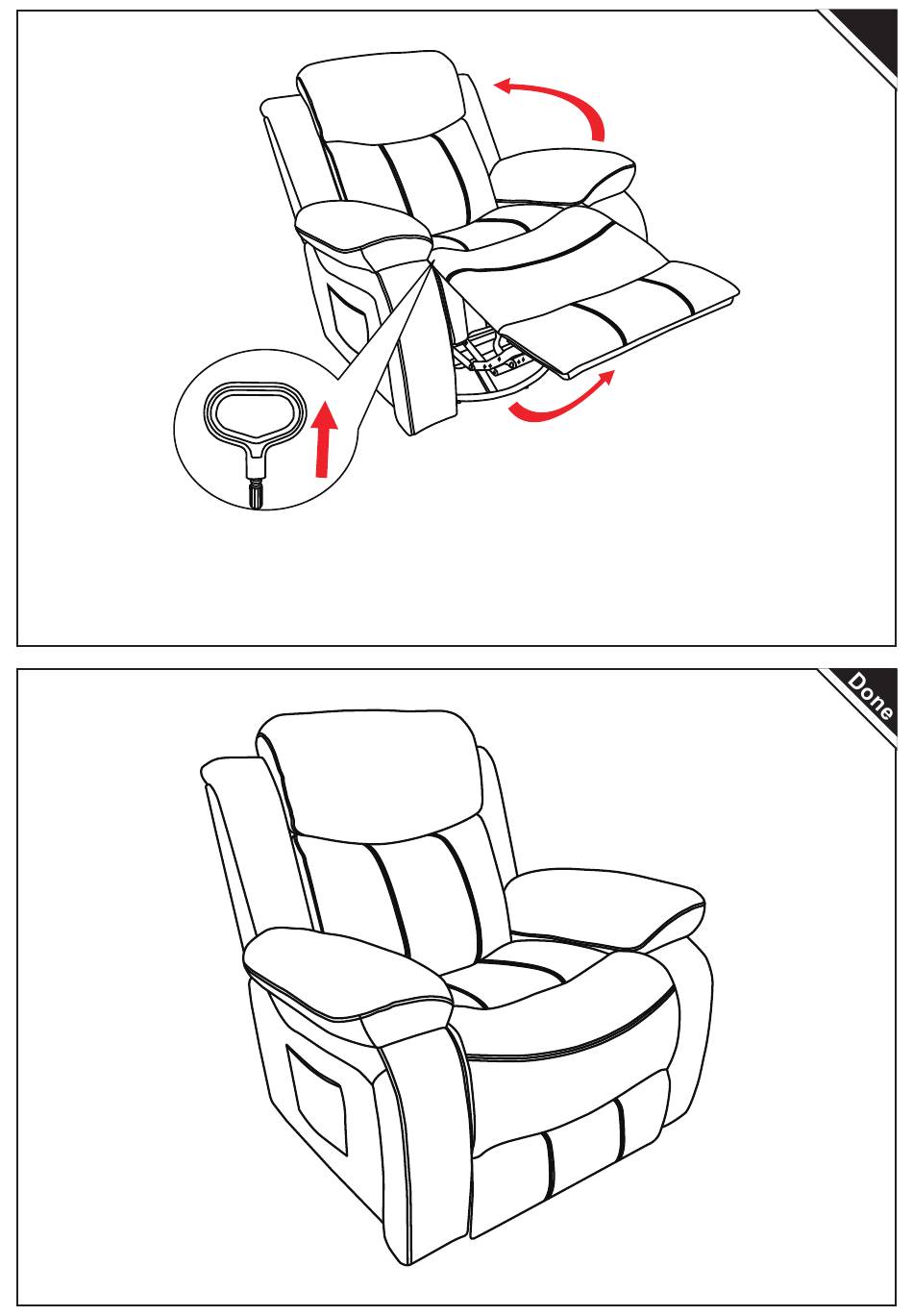 Done