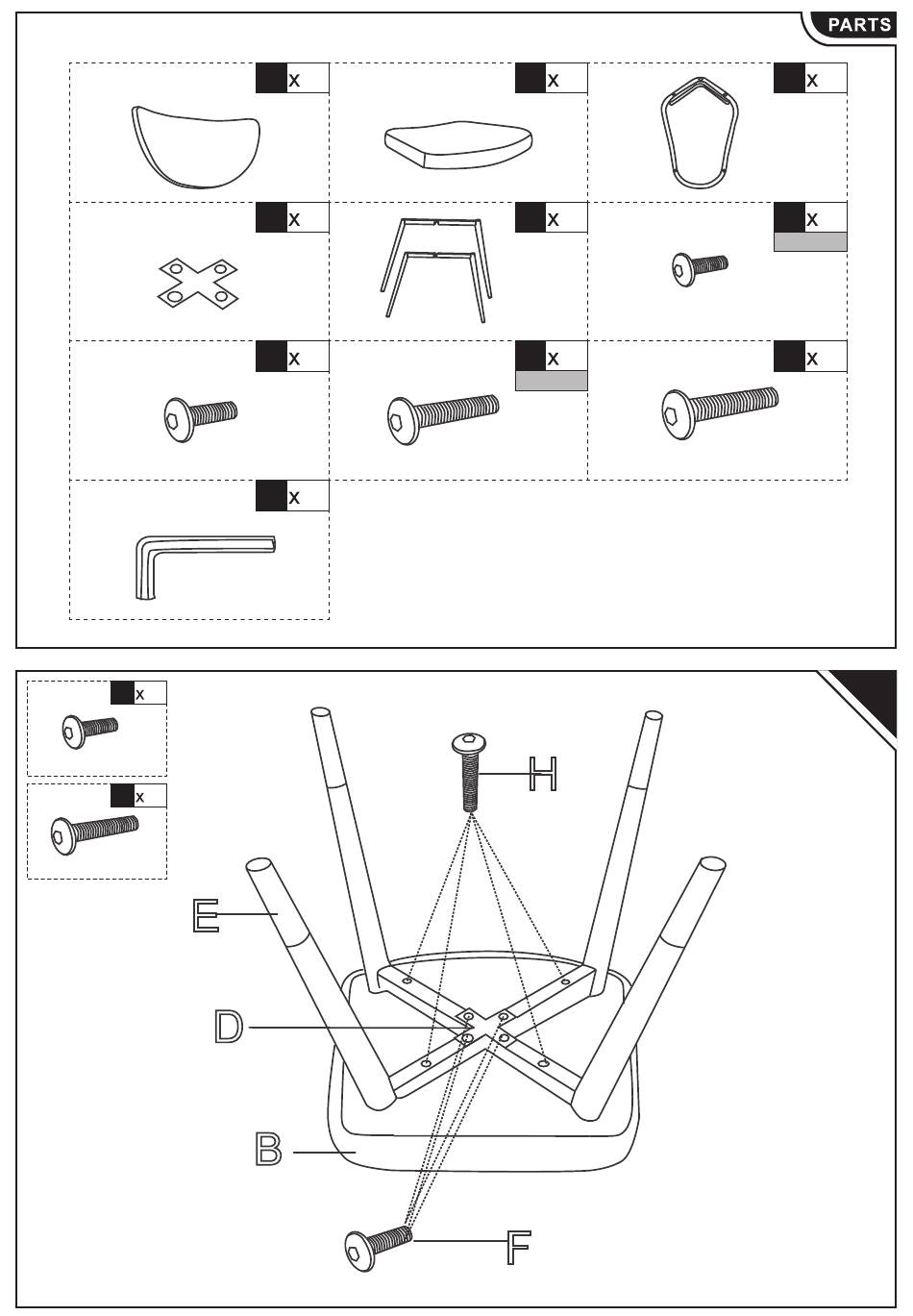 PARTS

x

x

x

x

x

x

x

x

x

x

x

x

H

E

D

B

F