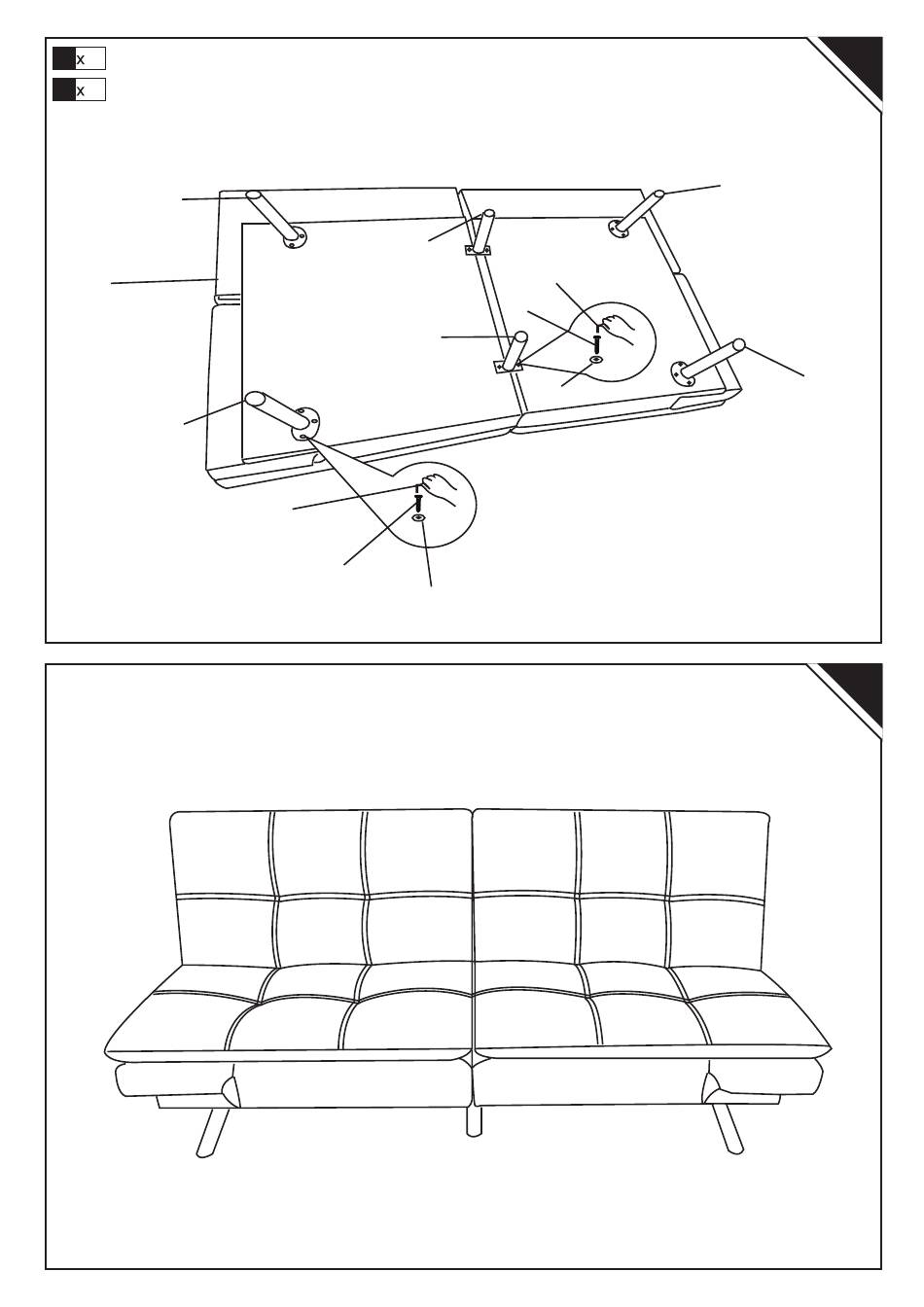 x
x