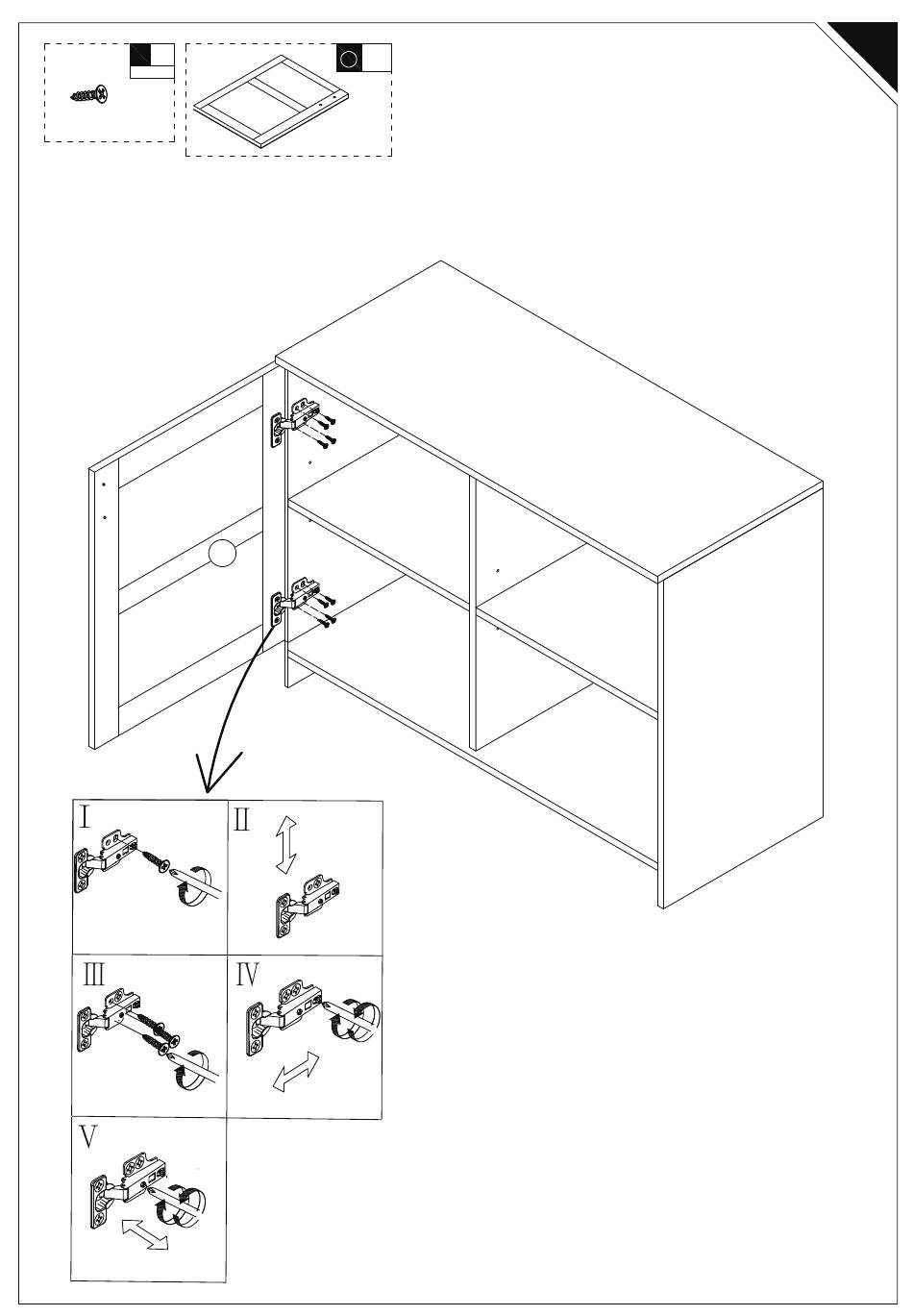 I

II

III

IV

V