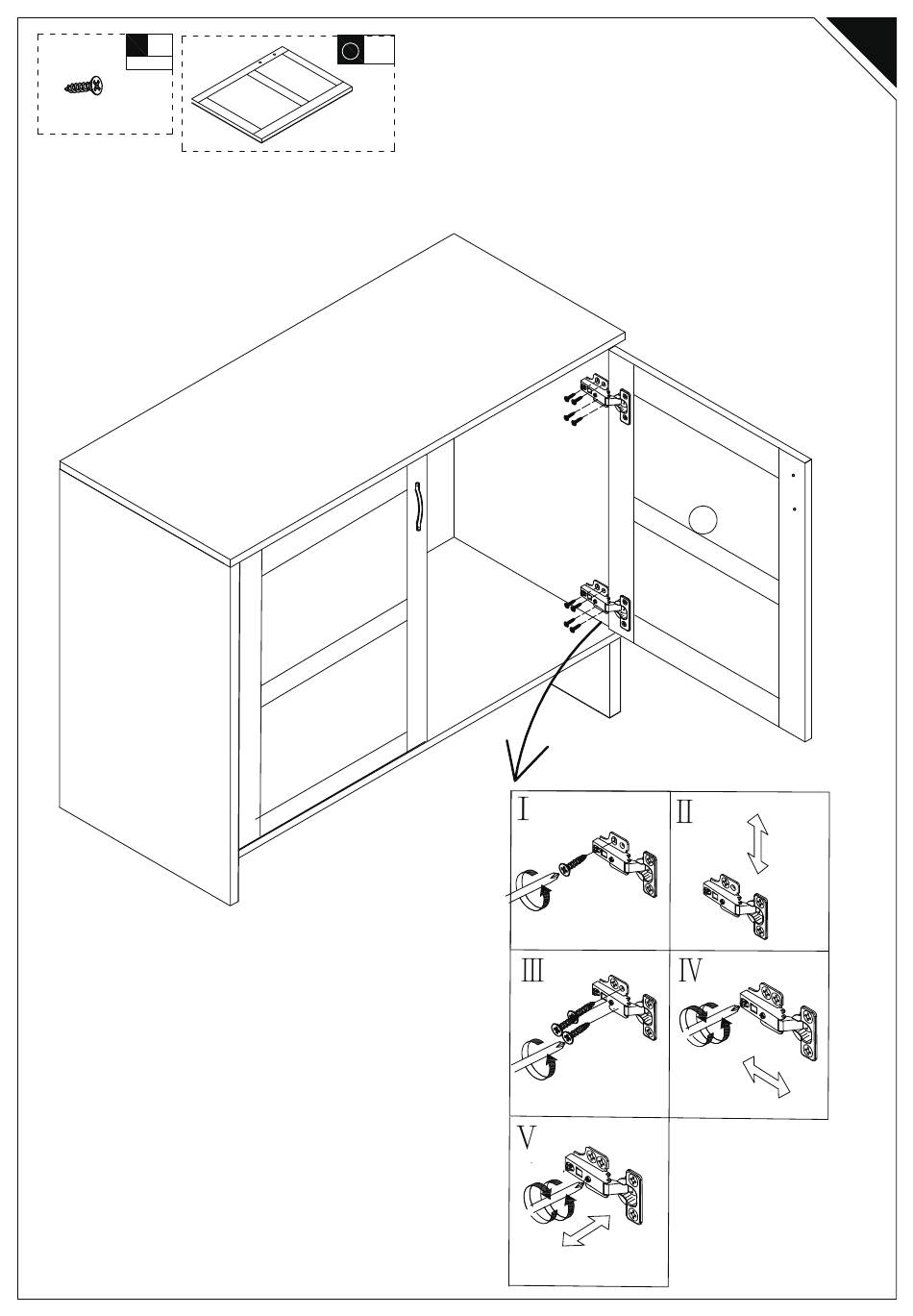 I

II

III

IV

V