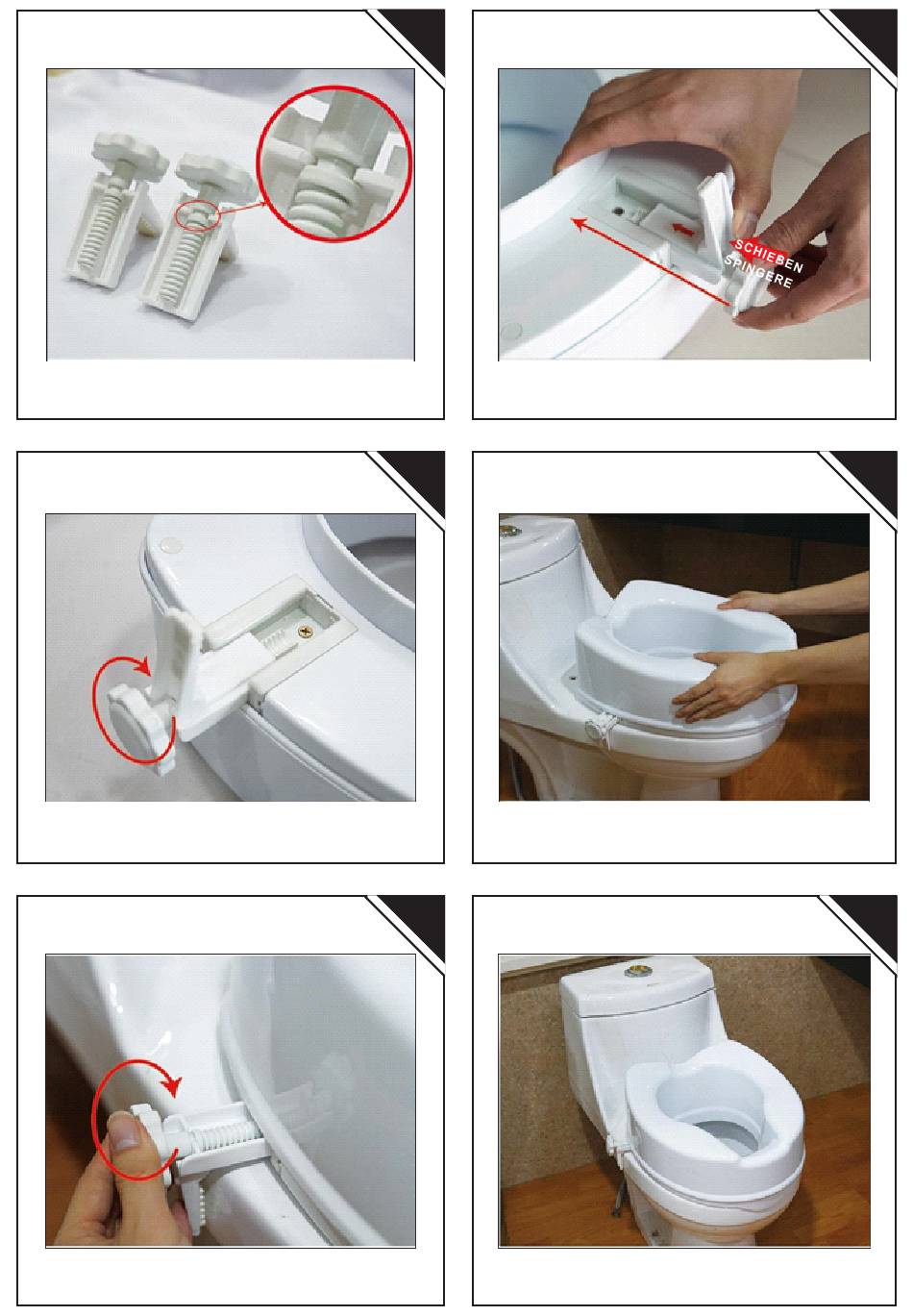 SCHIEBEN
SPINGERE