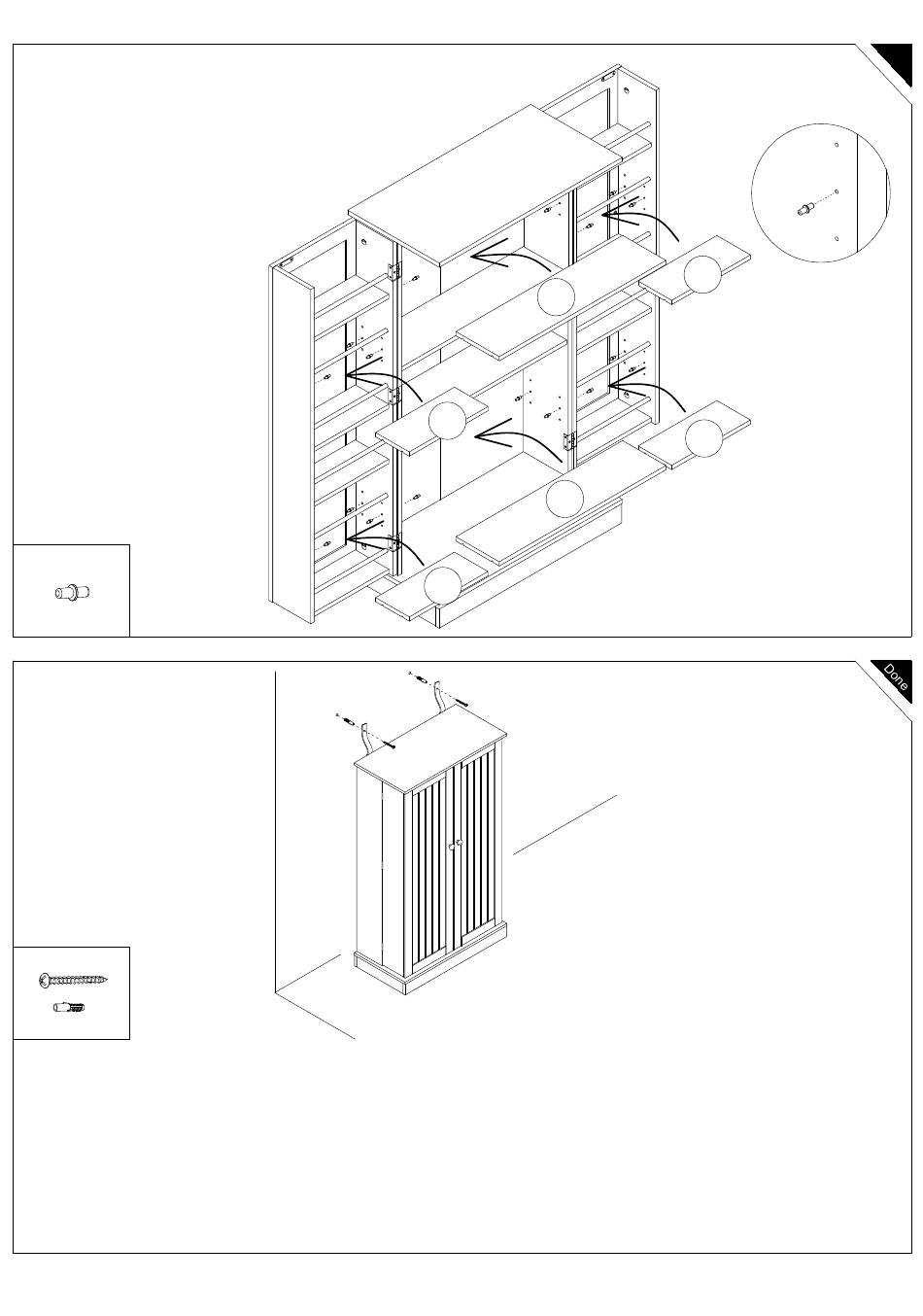 Done