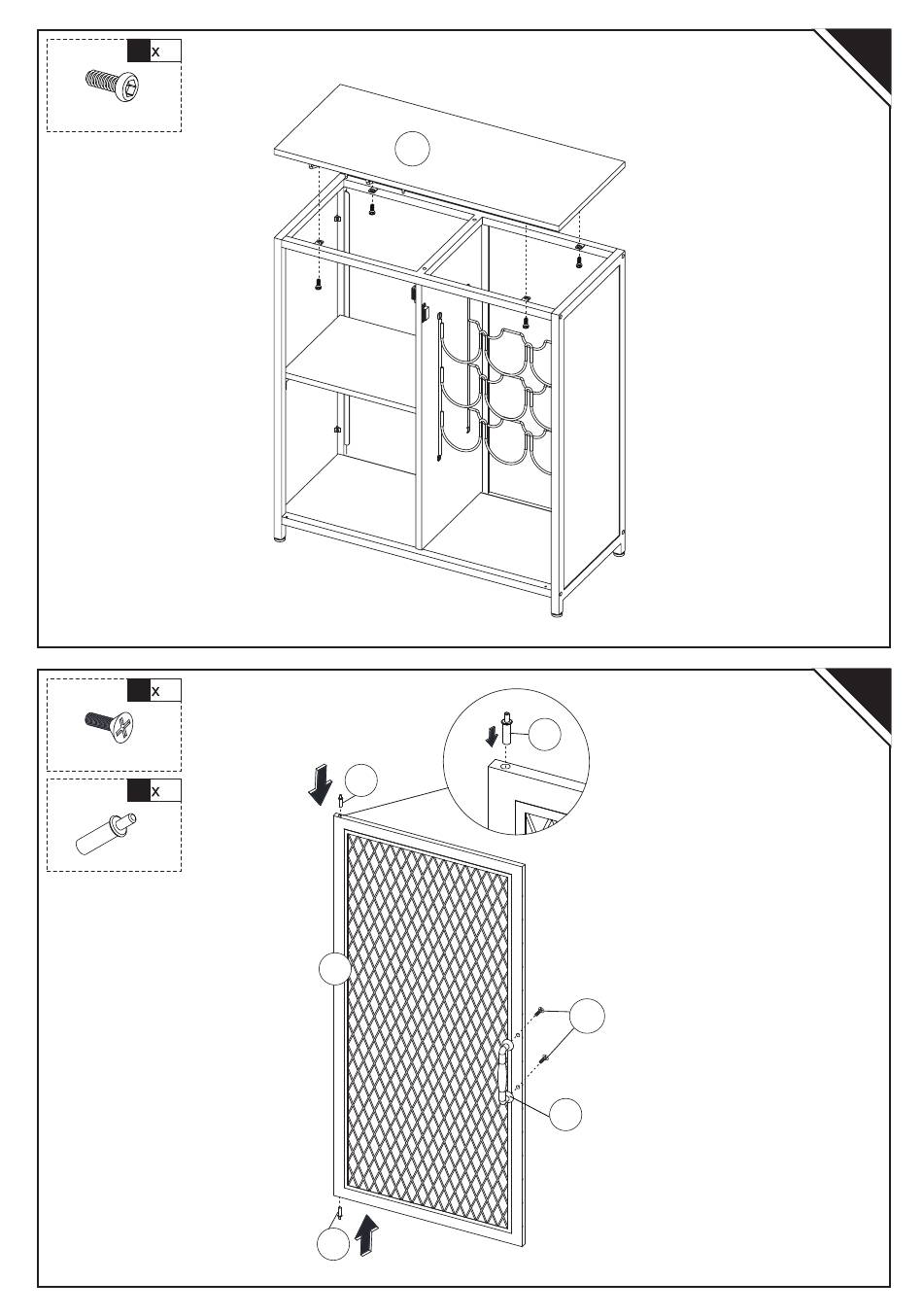 x

x

x