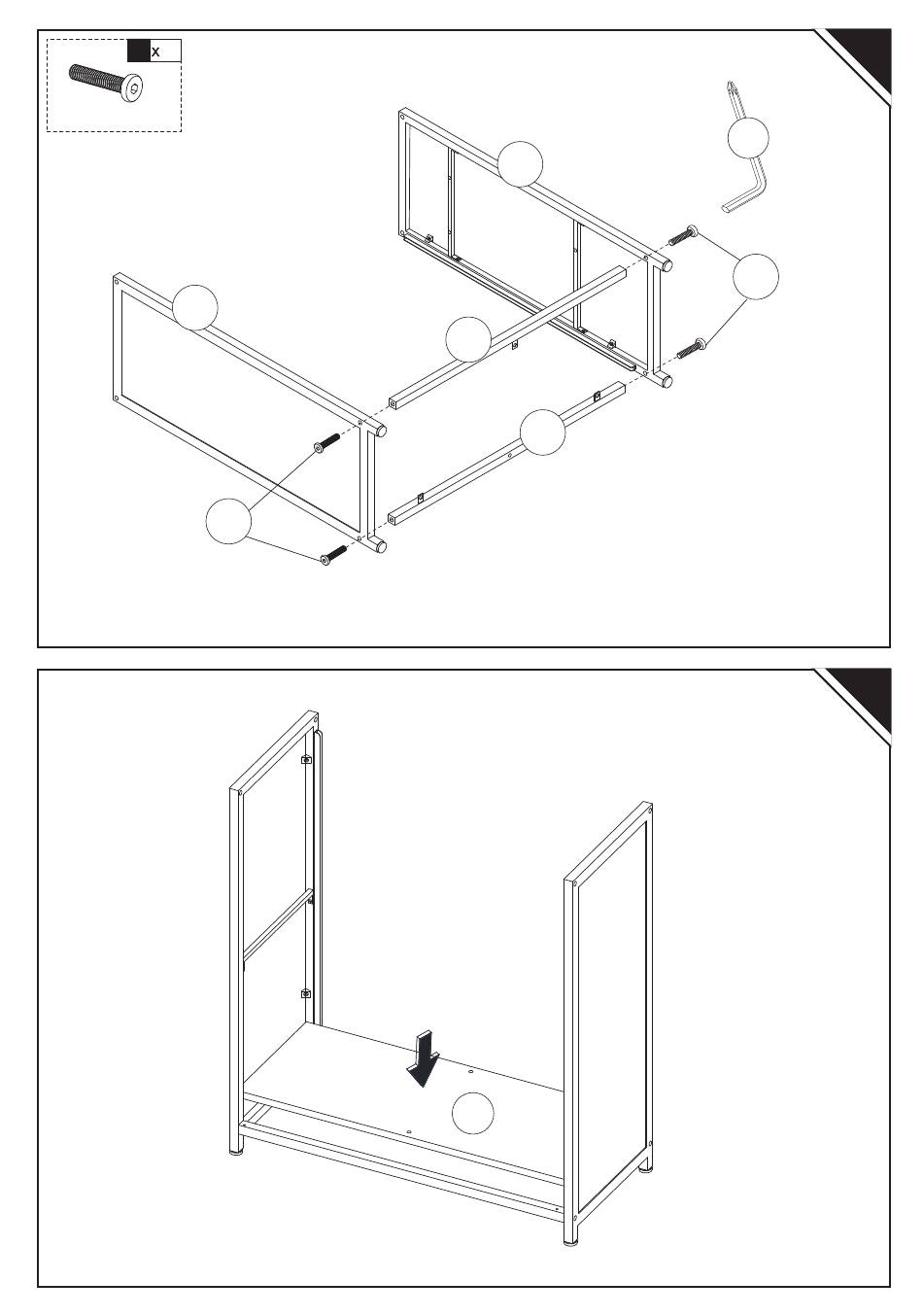 x