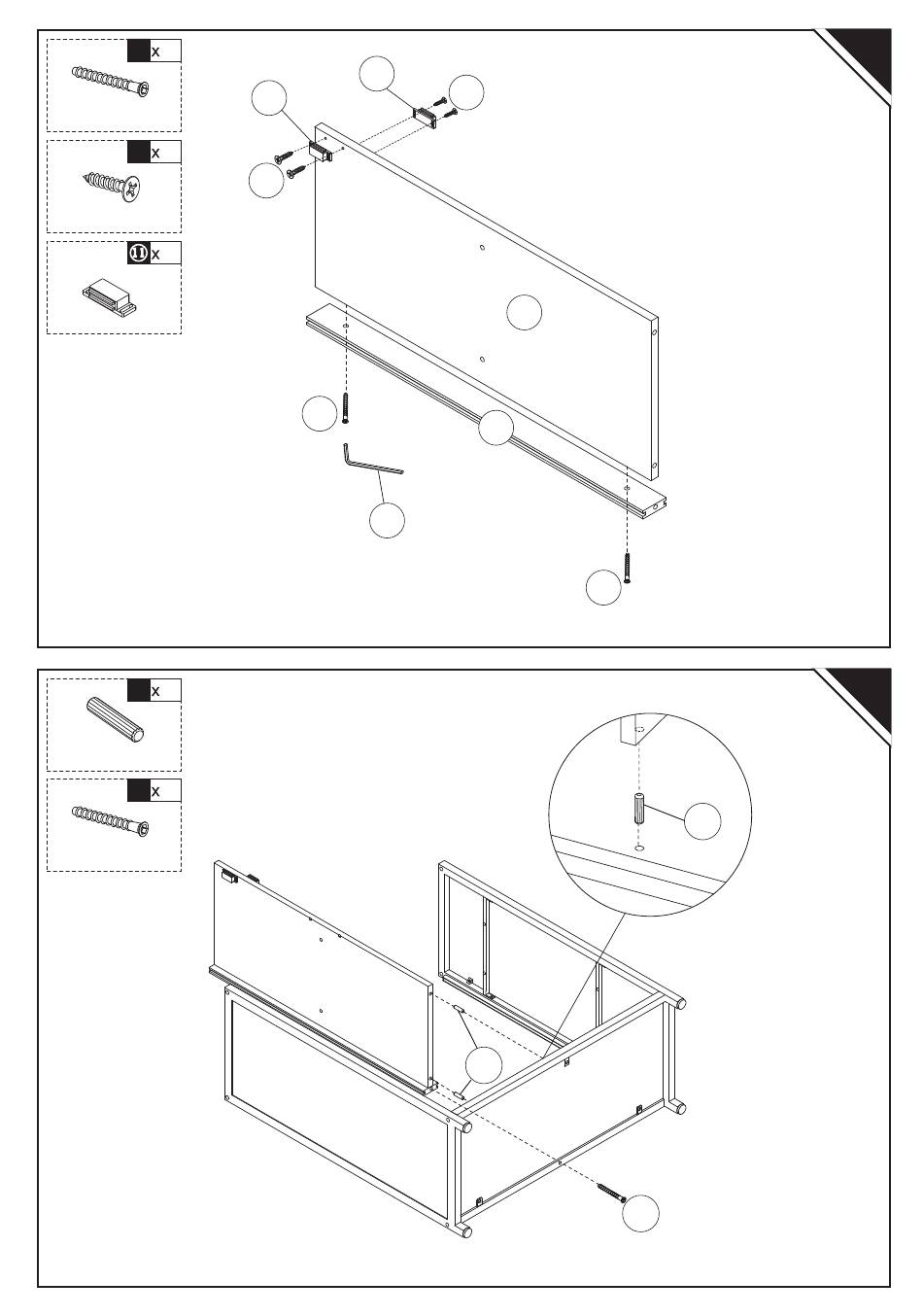 x

x

11 x

x

x