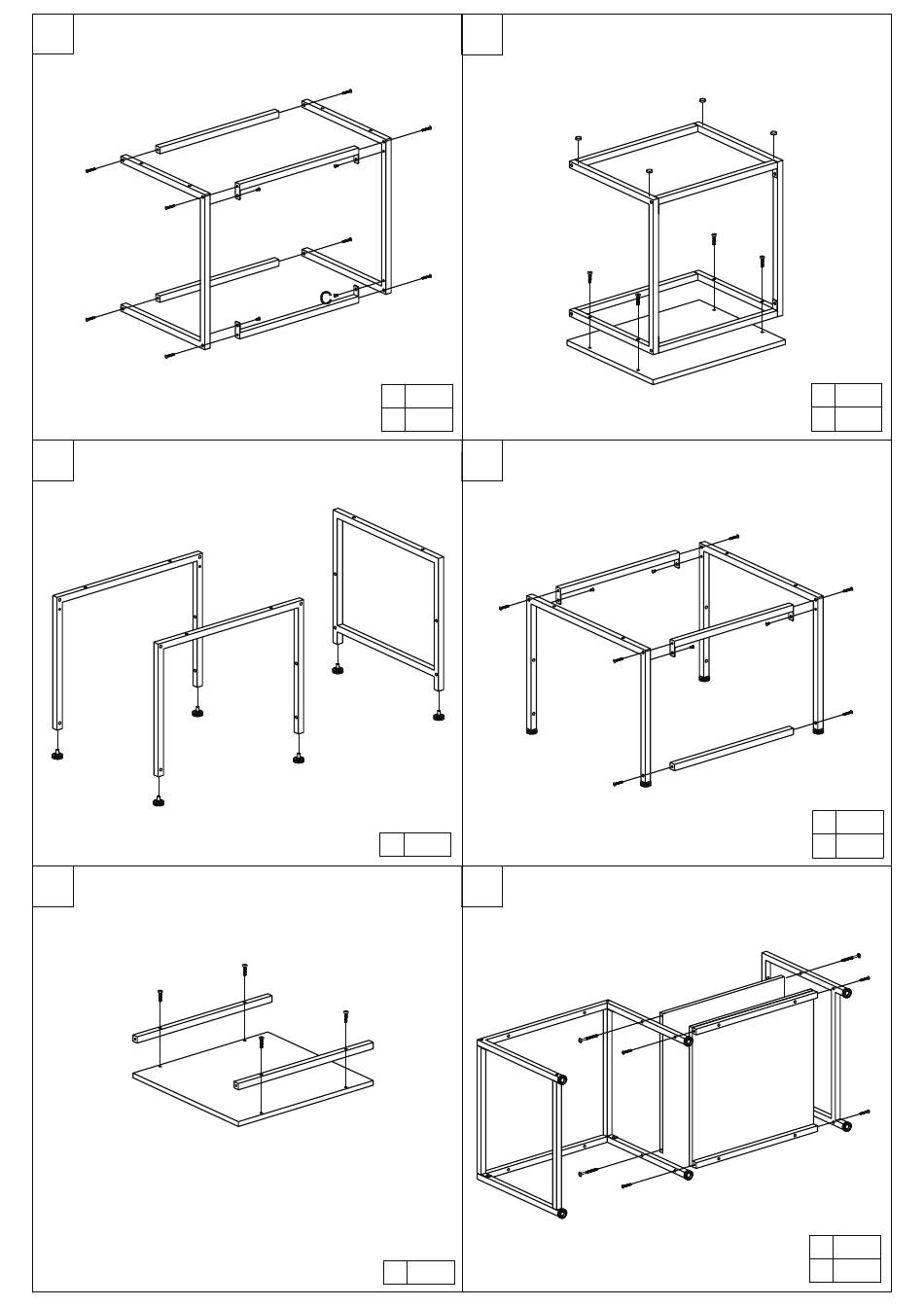 C