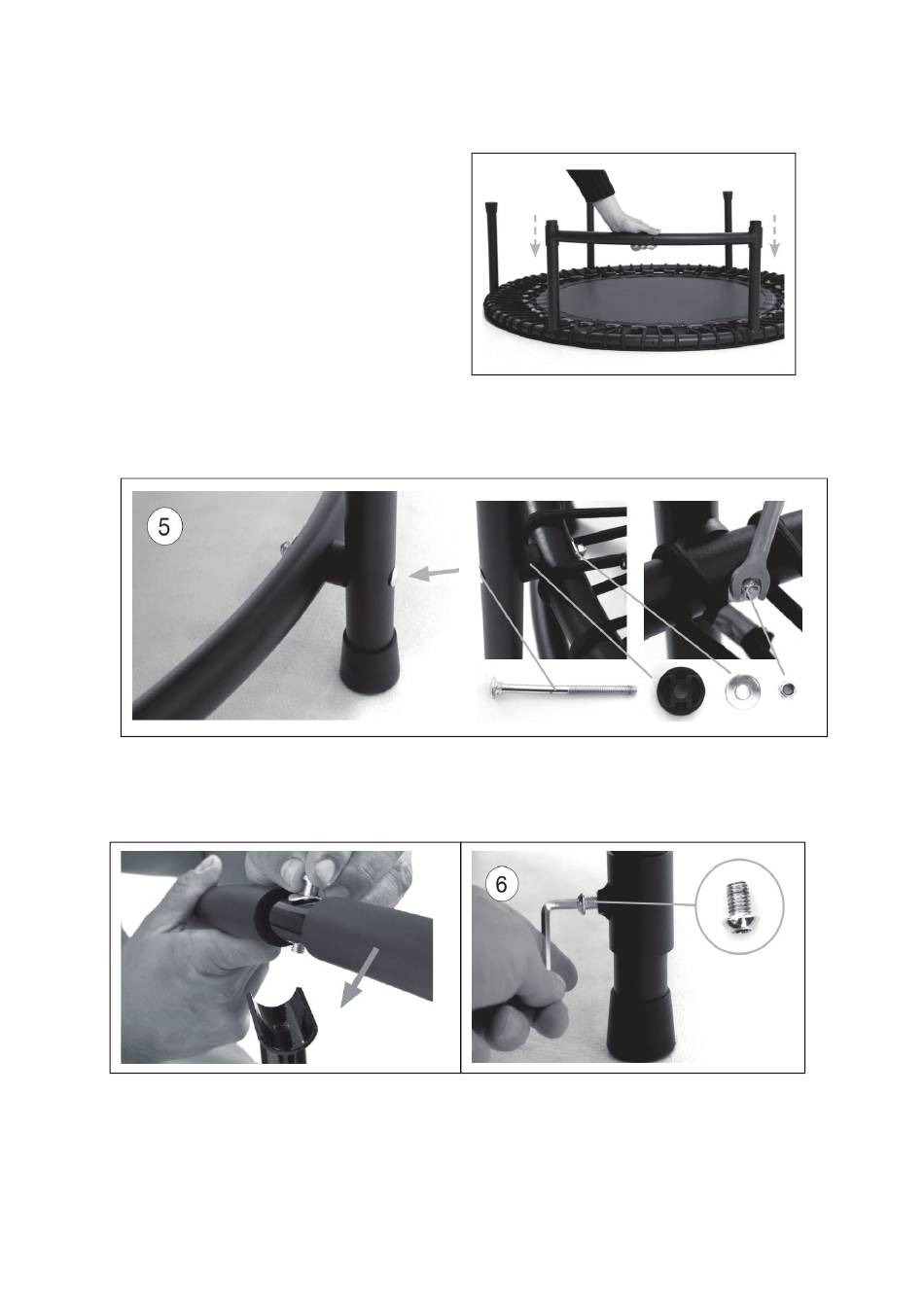 5

6