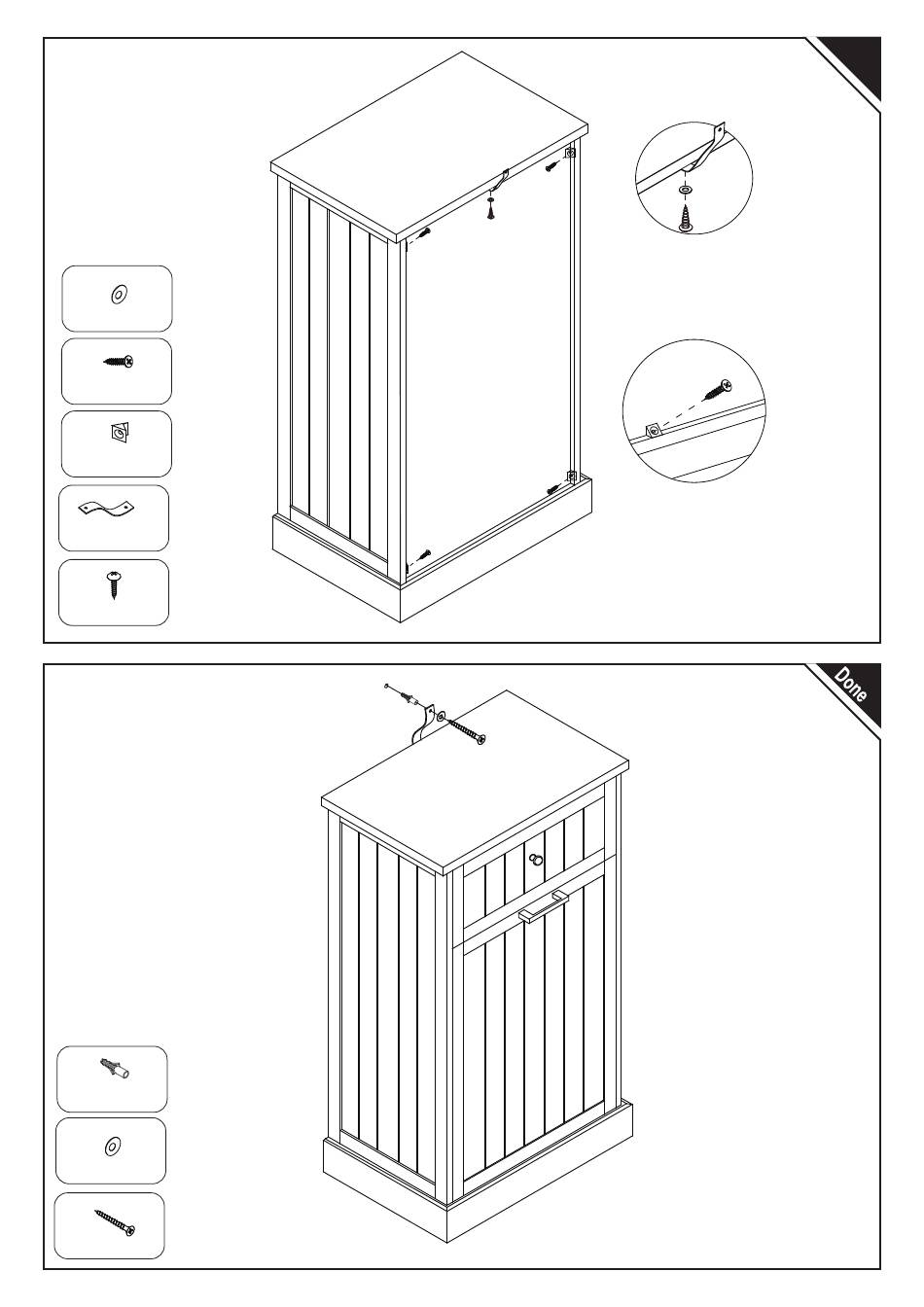 Done