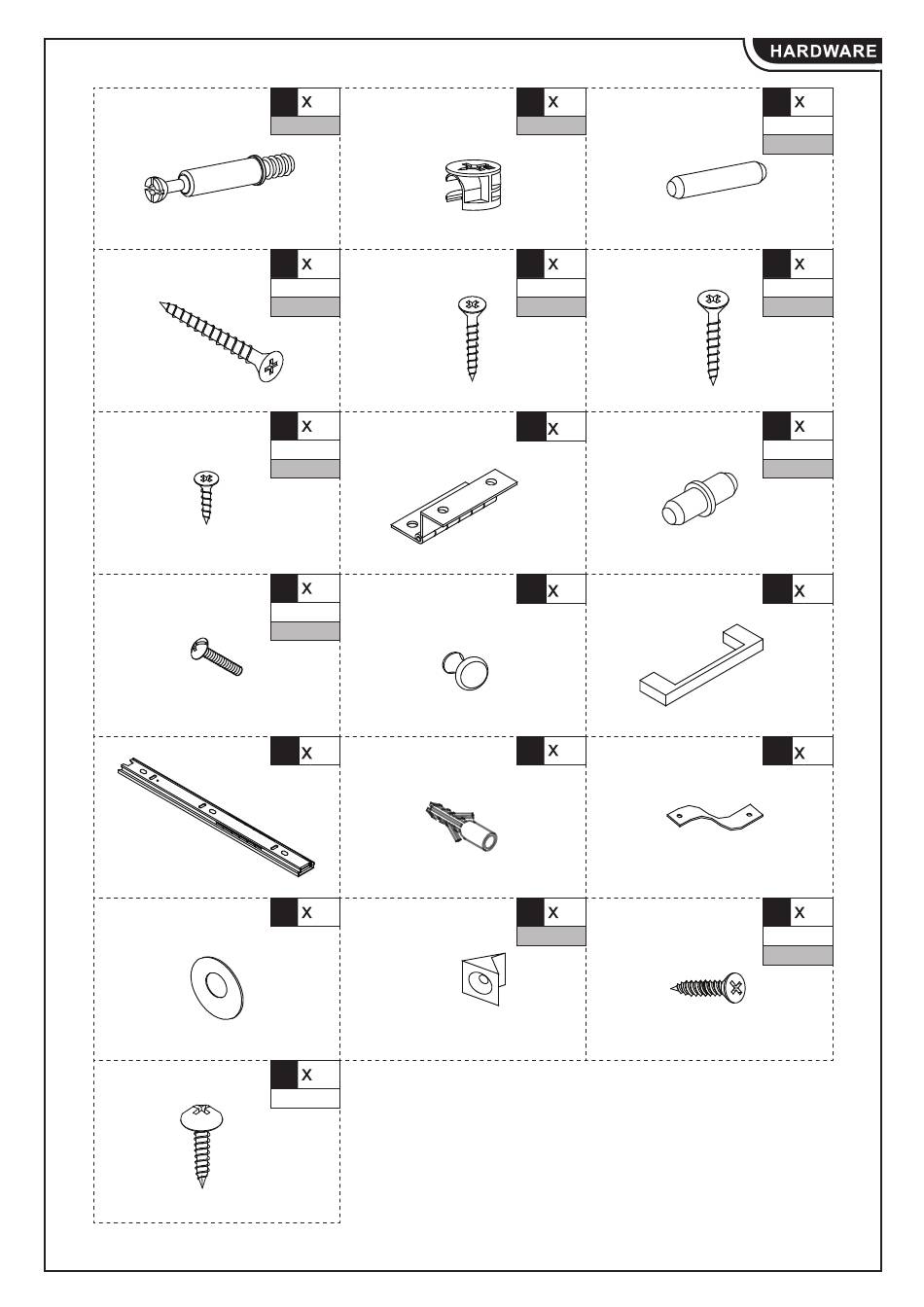 HARDWARE

X

X

X

X

X

X

X

X

X

X

X

X

X

X

X

X

X

X

X