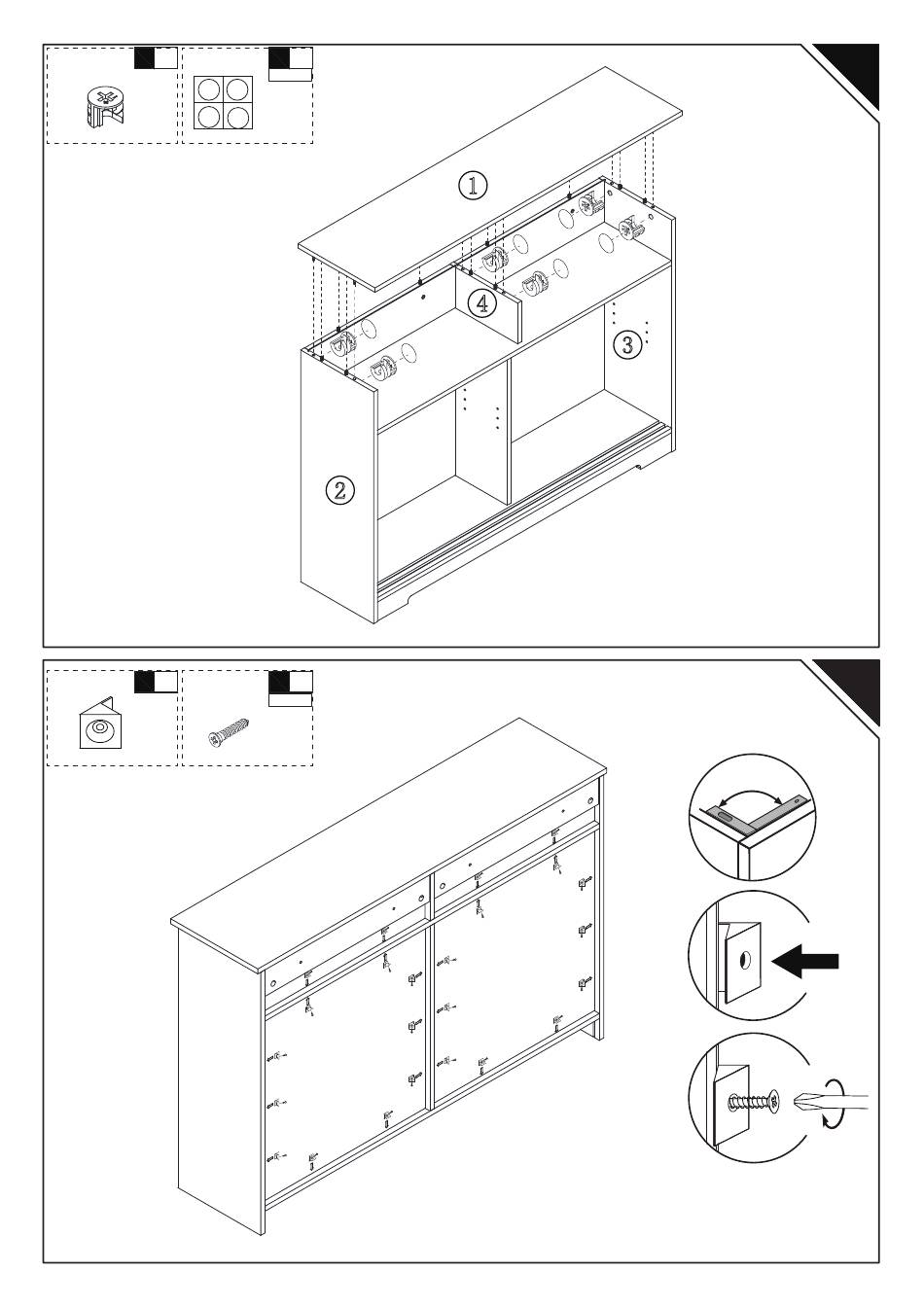 ①
④
③
②