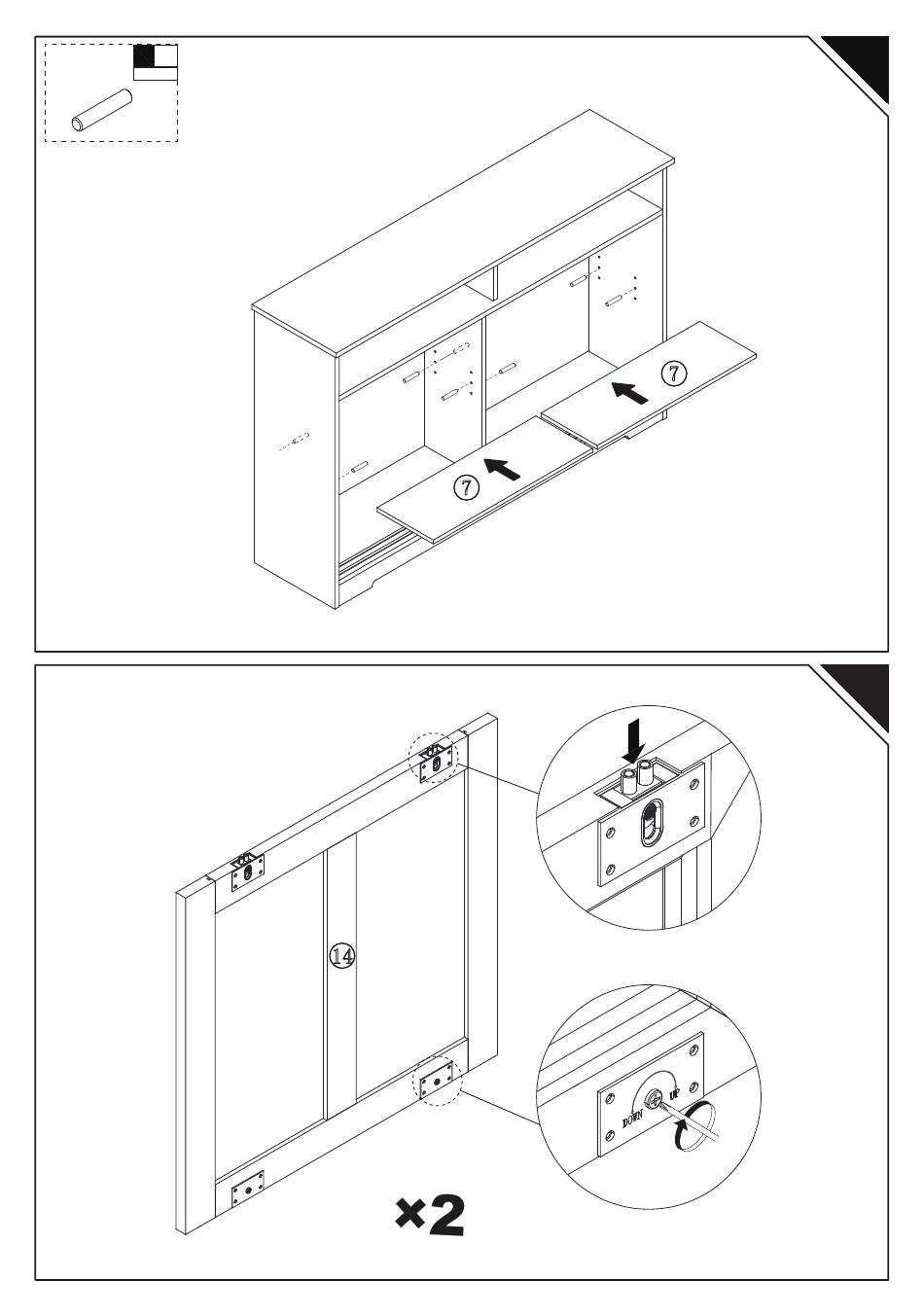 ⑦

⑦

⑭

DOWN UP

×2