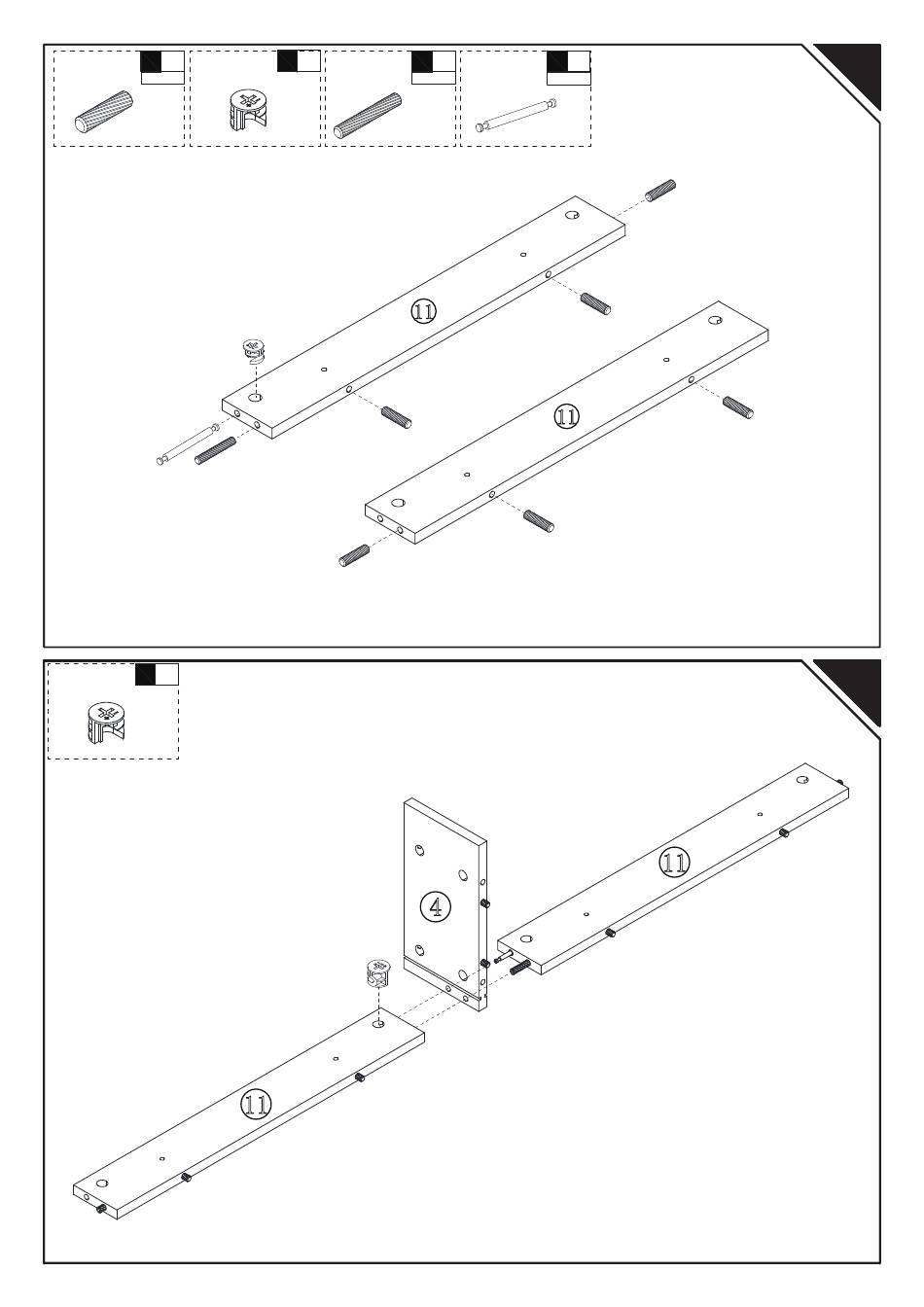 11

11

4

11

11