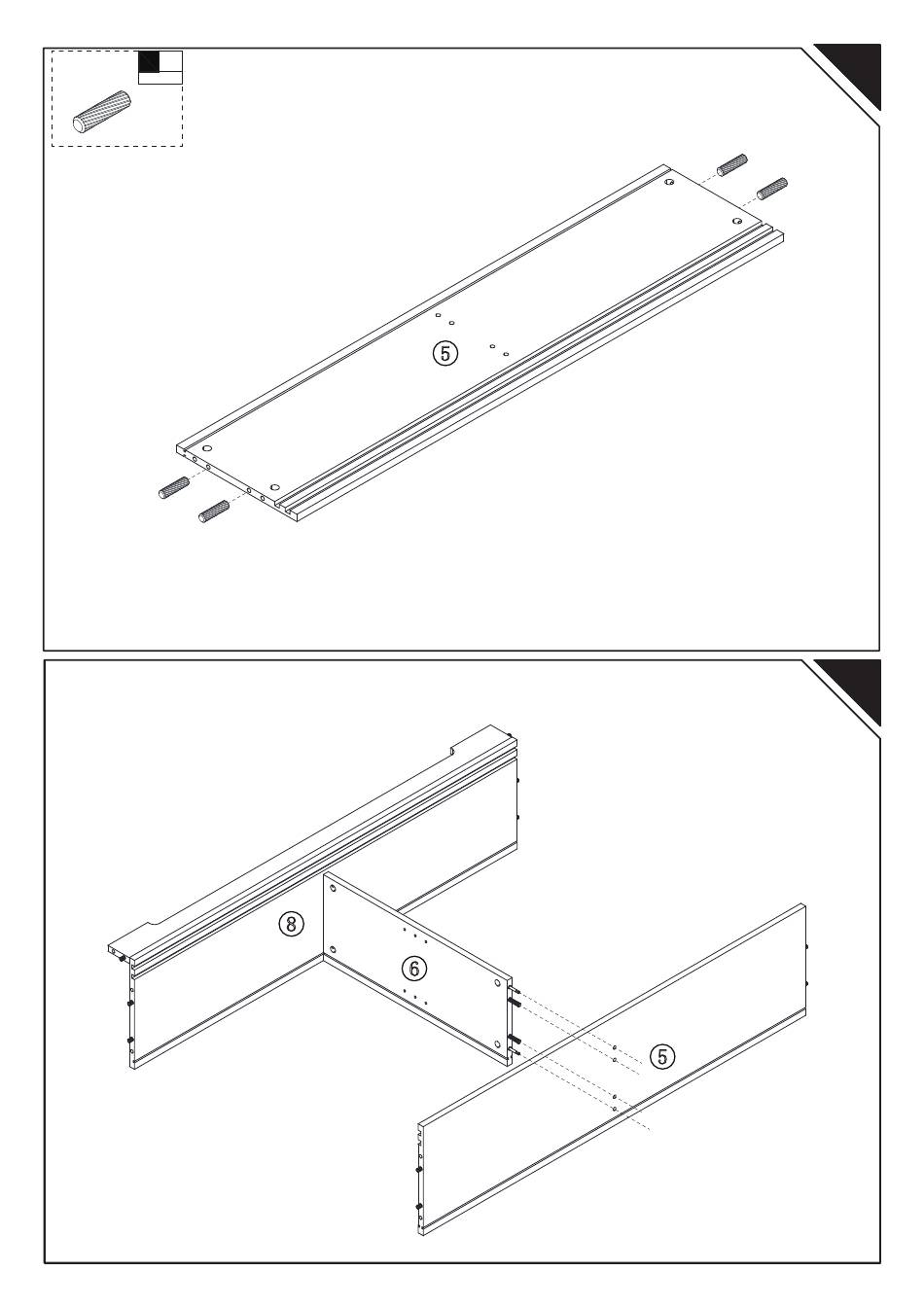 ⑤

⑧

⑥

⑤