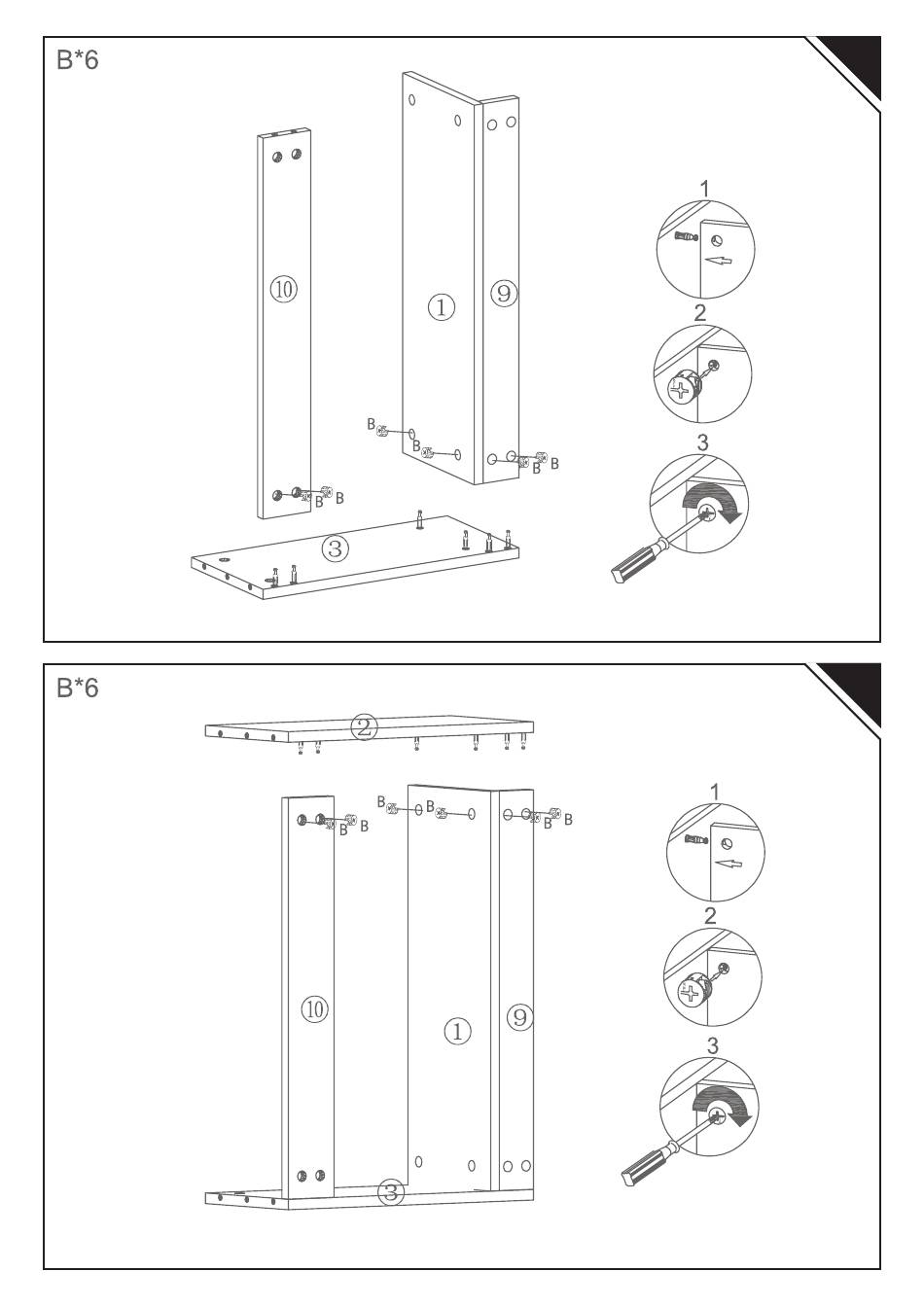 B*6

⑩

①

⑨

B

B

B

B

B

B

③

1

2

3

B*6

②

B

B

B

B

B

B

⑩

①

⑨

③

1

2

3