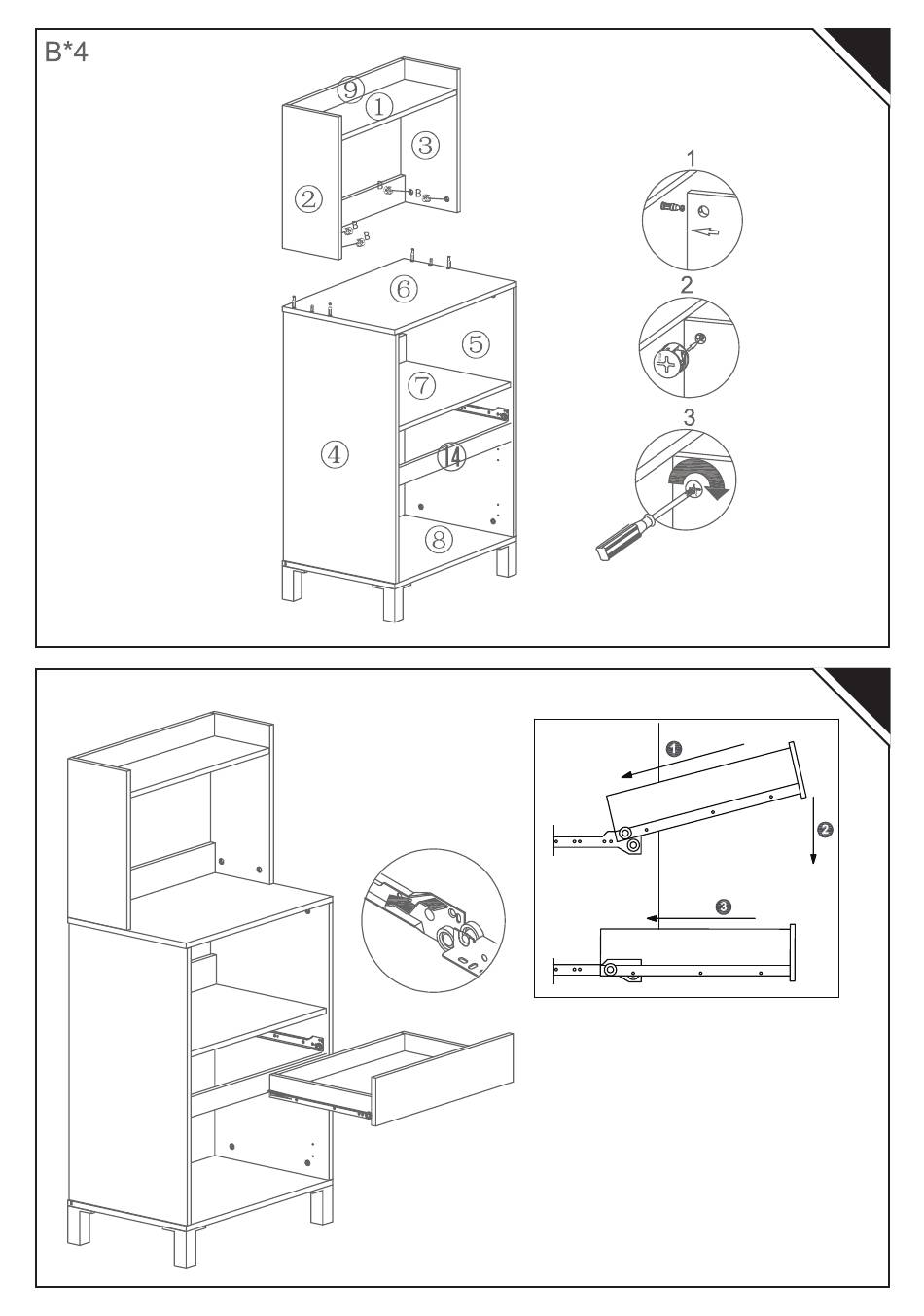 B*4

⑨
①
③
②
B
B
B
B
⑥
⑤
⑦
④
⑭
⑧

1
2
3

❶
❷
❸