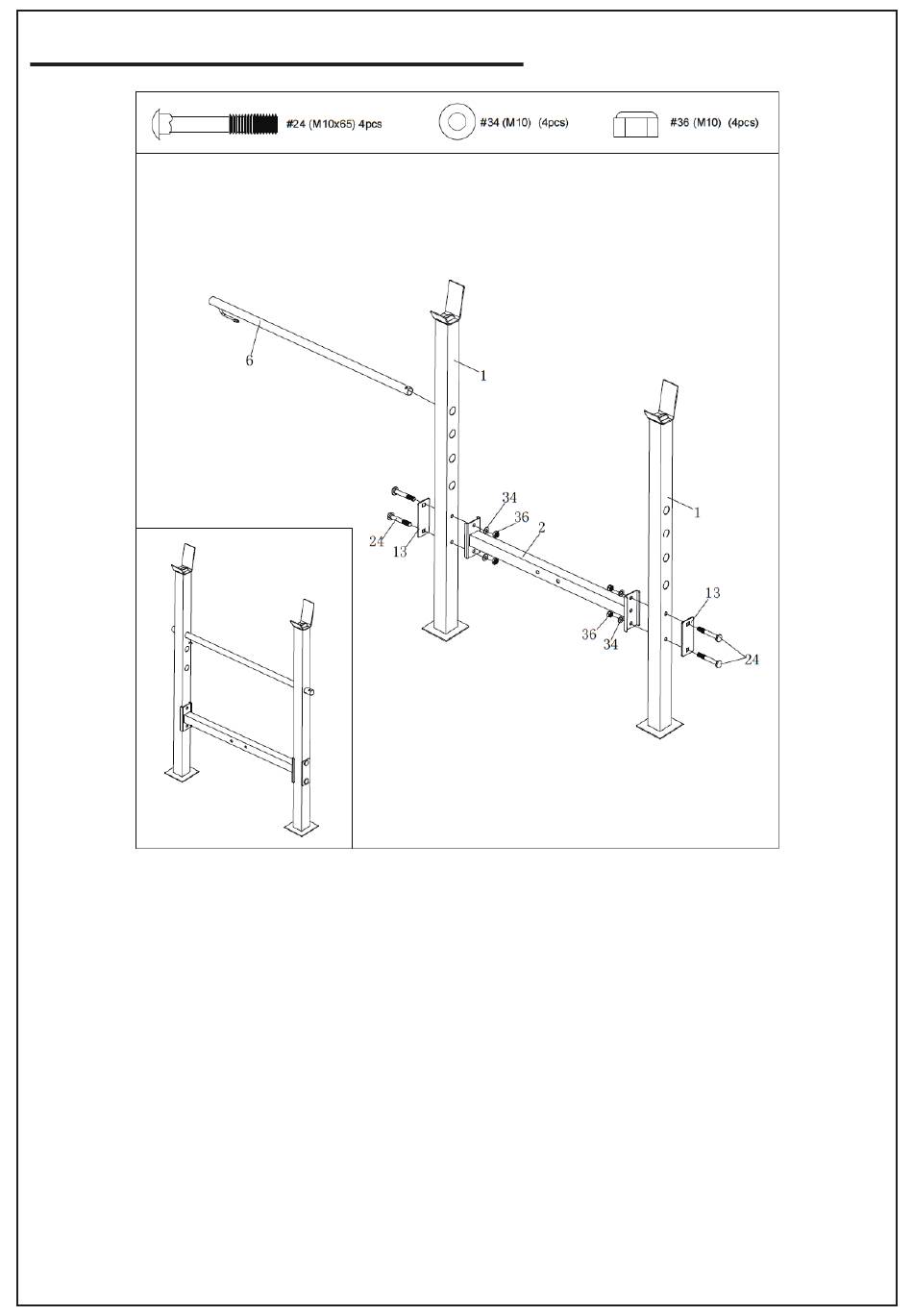 #24 (M10x65) 4pcs

#34 (M10) (4pcs)

#36 (M10) (4pcs)

6

1

1

34

36

2

24

13

13

36

34

24