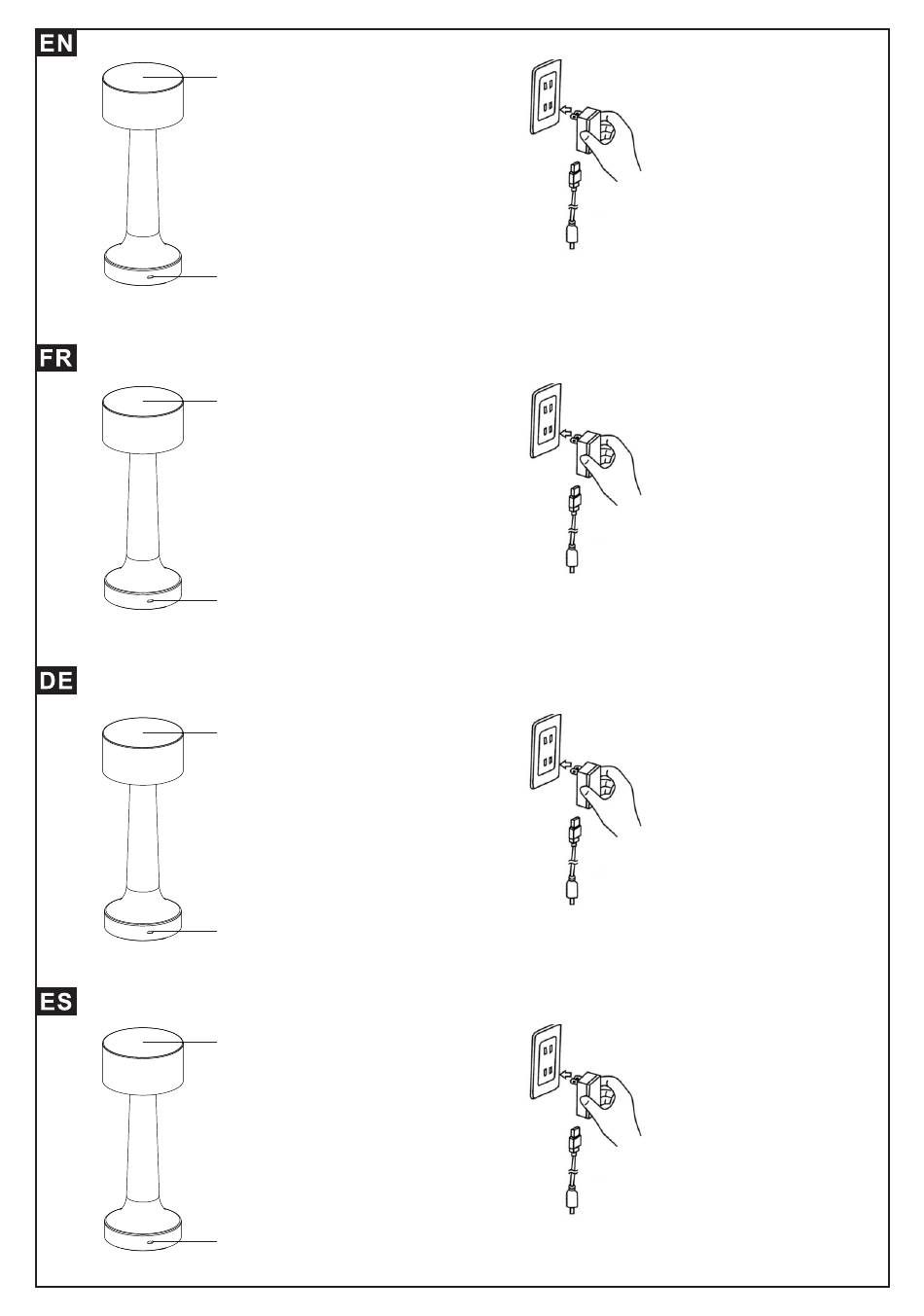 EN

FR

DE

ES