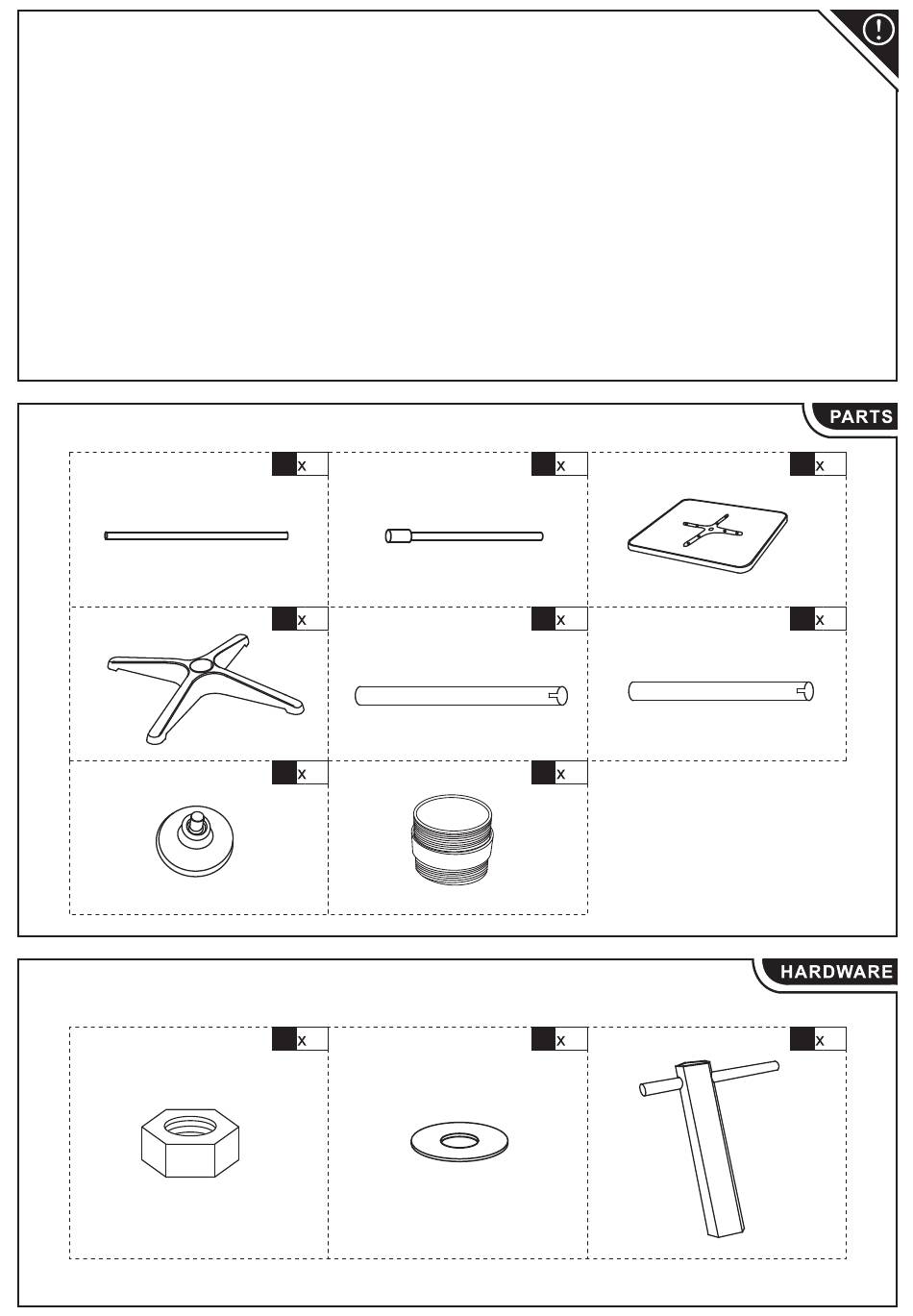 !

PARTS

x

x

x

x

x

x

x

x

HARDWARE

x

x

x