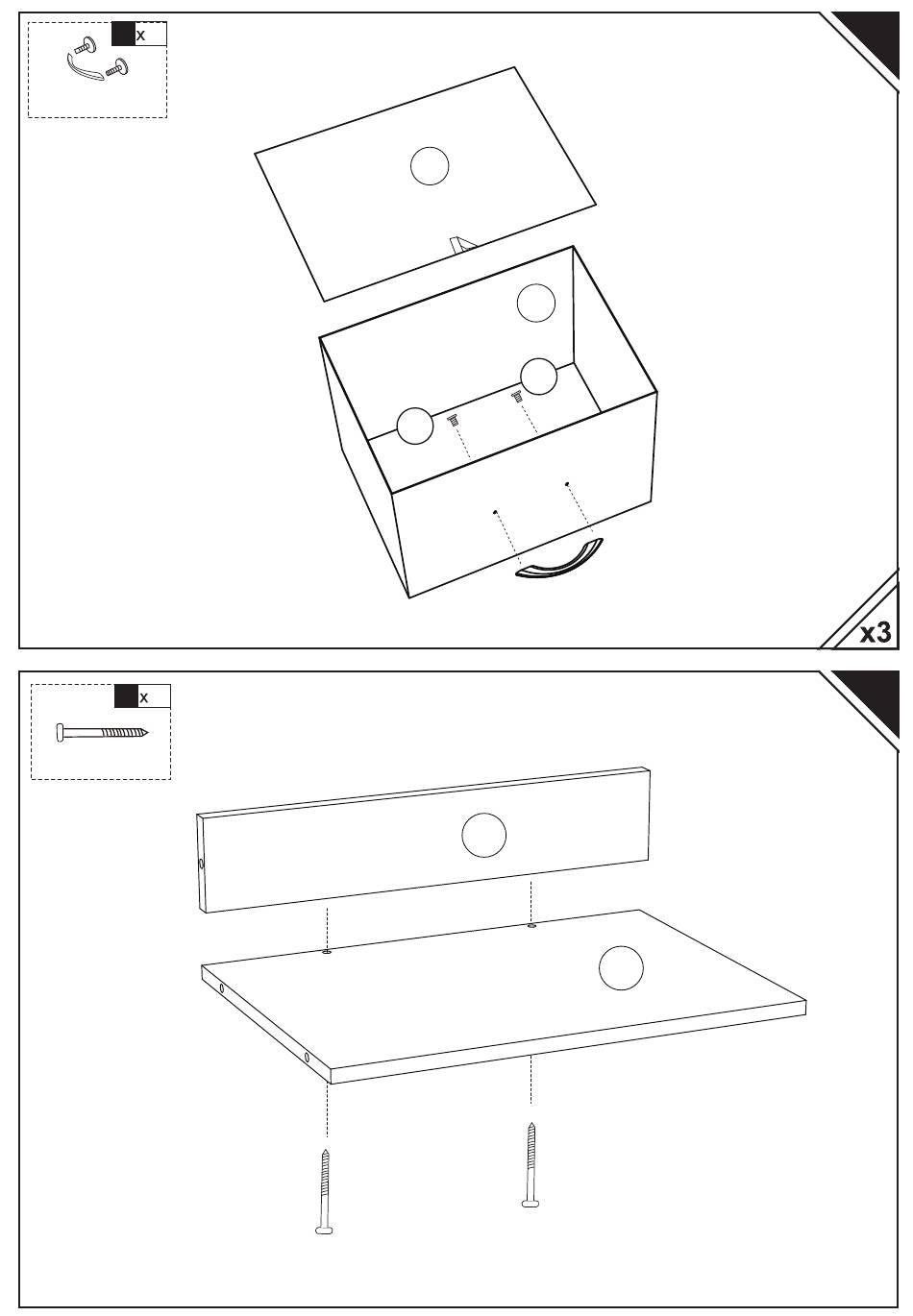 x

x3

x