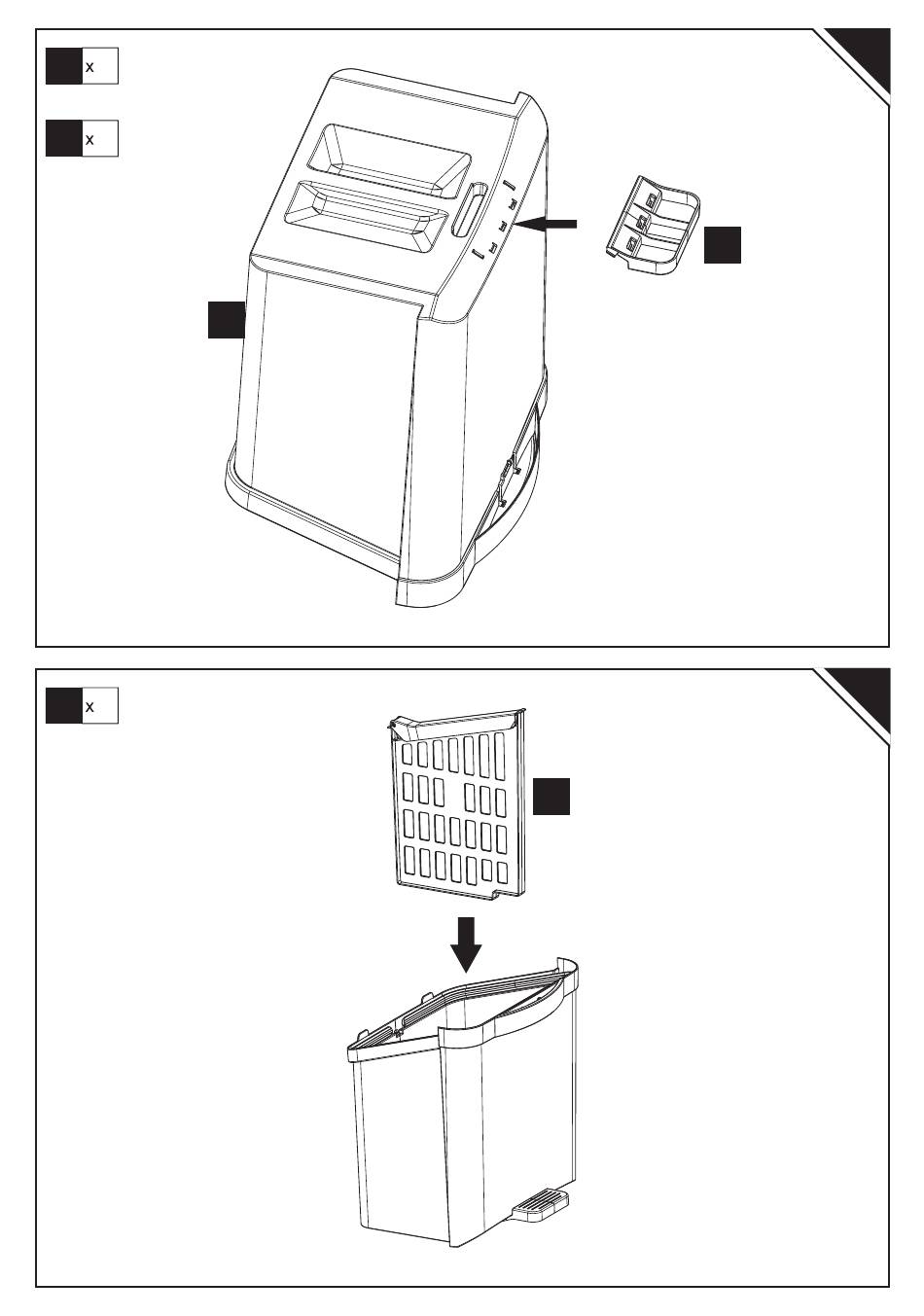 x

x

x