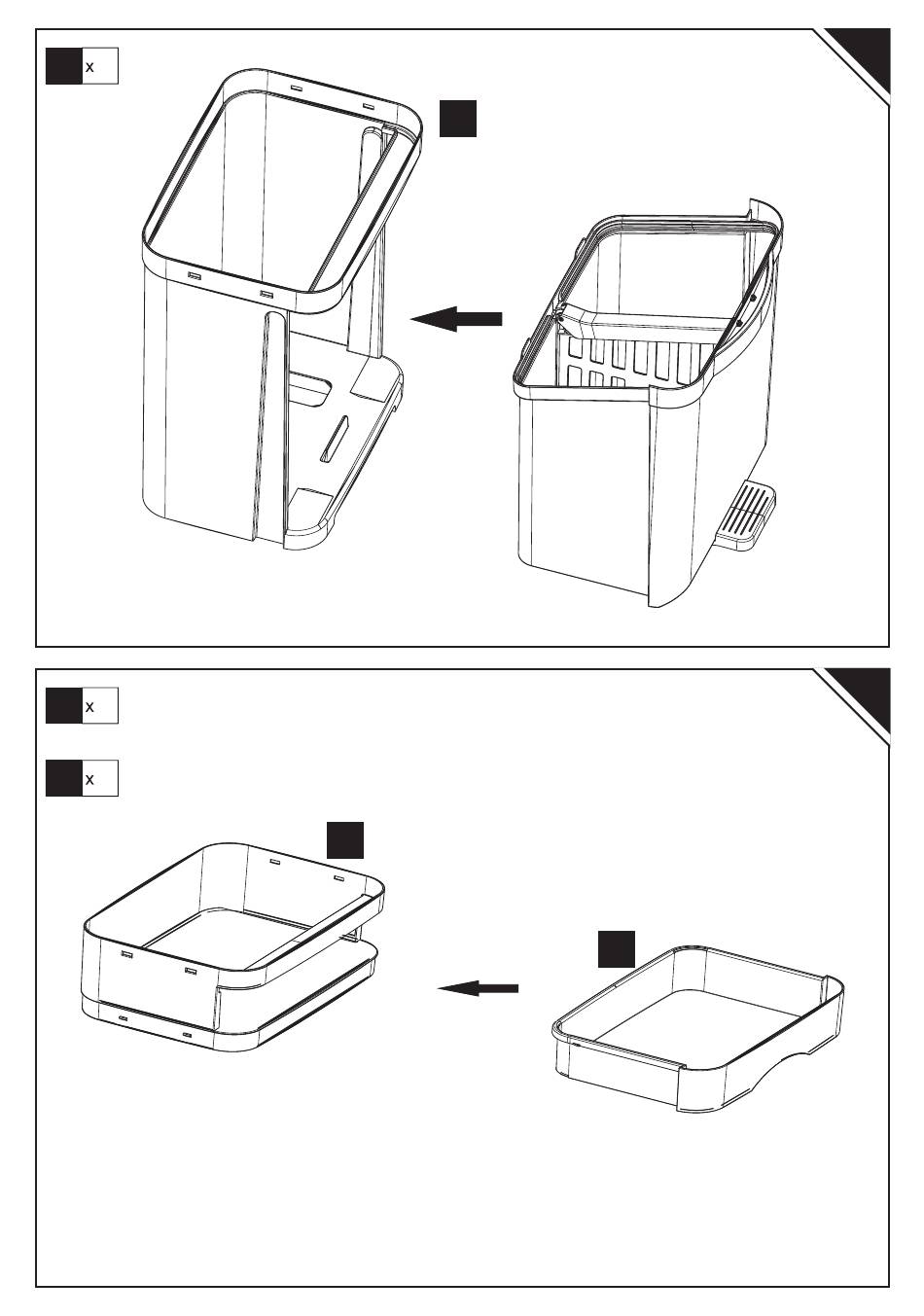 x

x

x