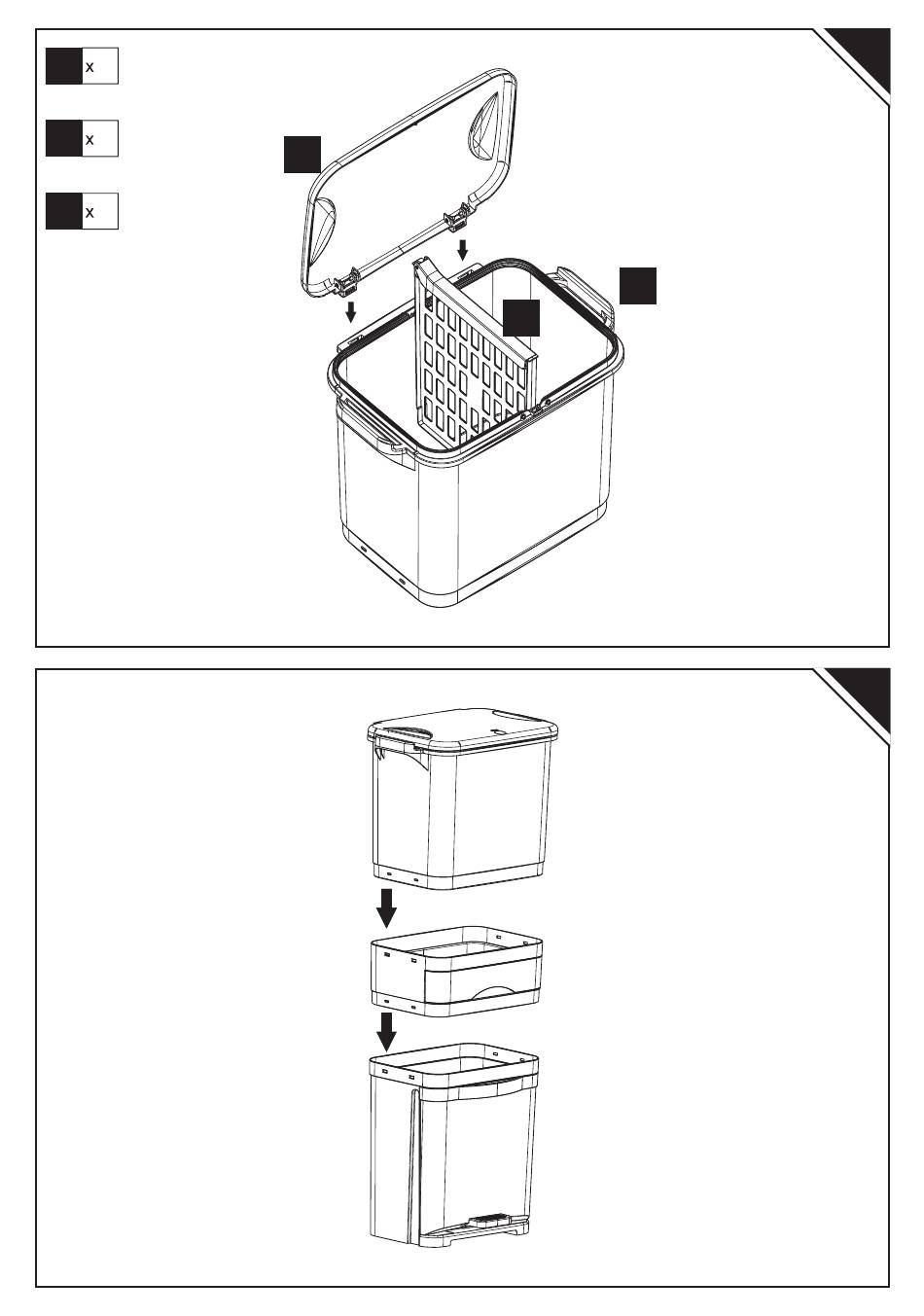 x

x

x