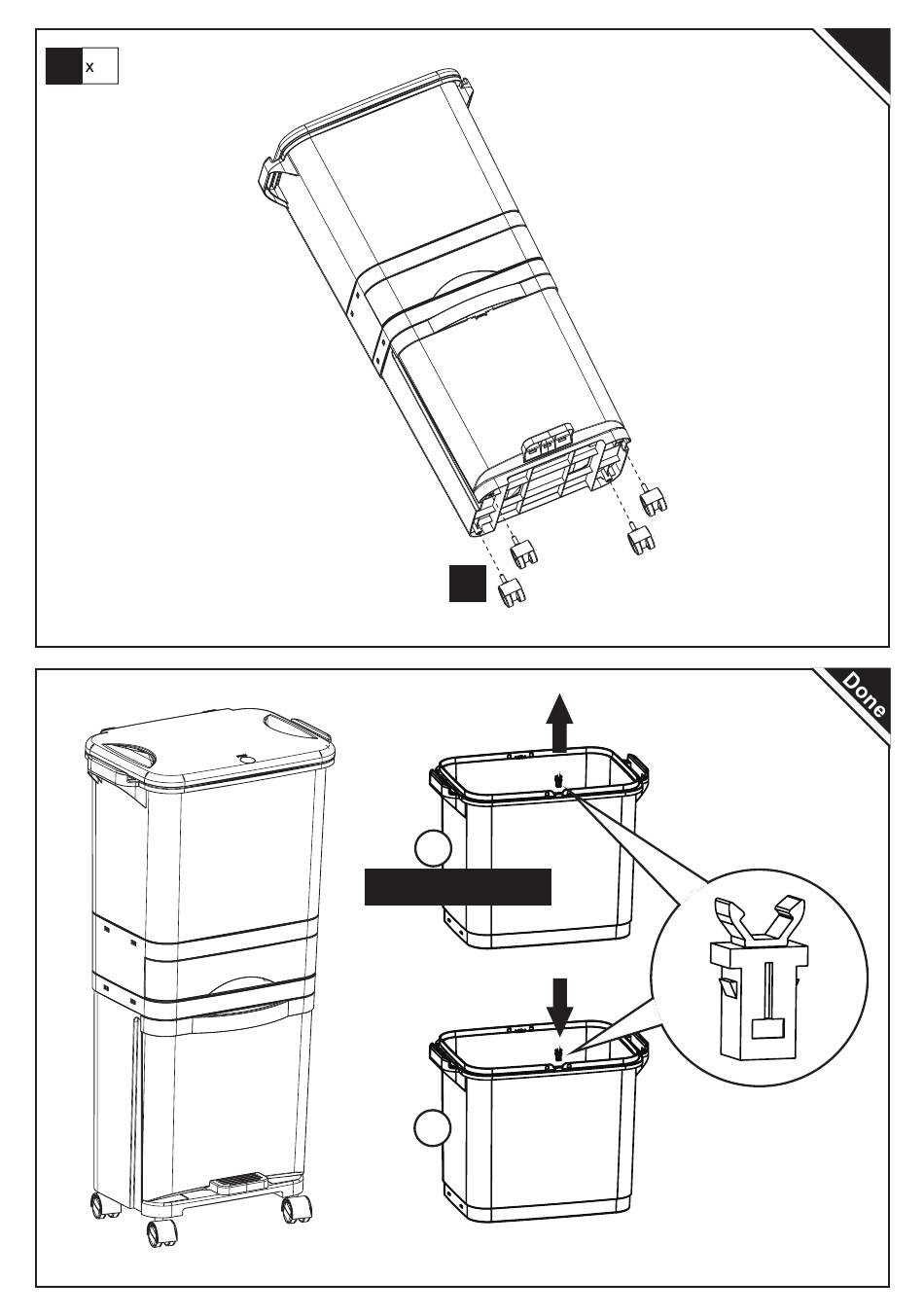 x

Done