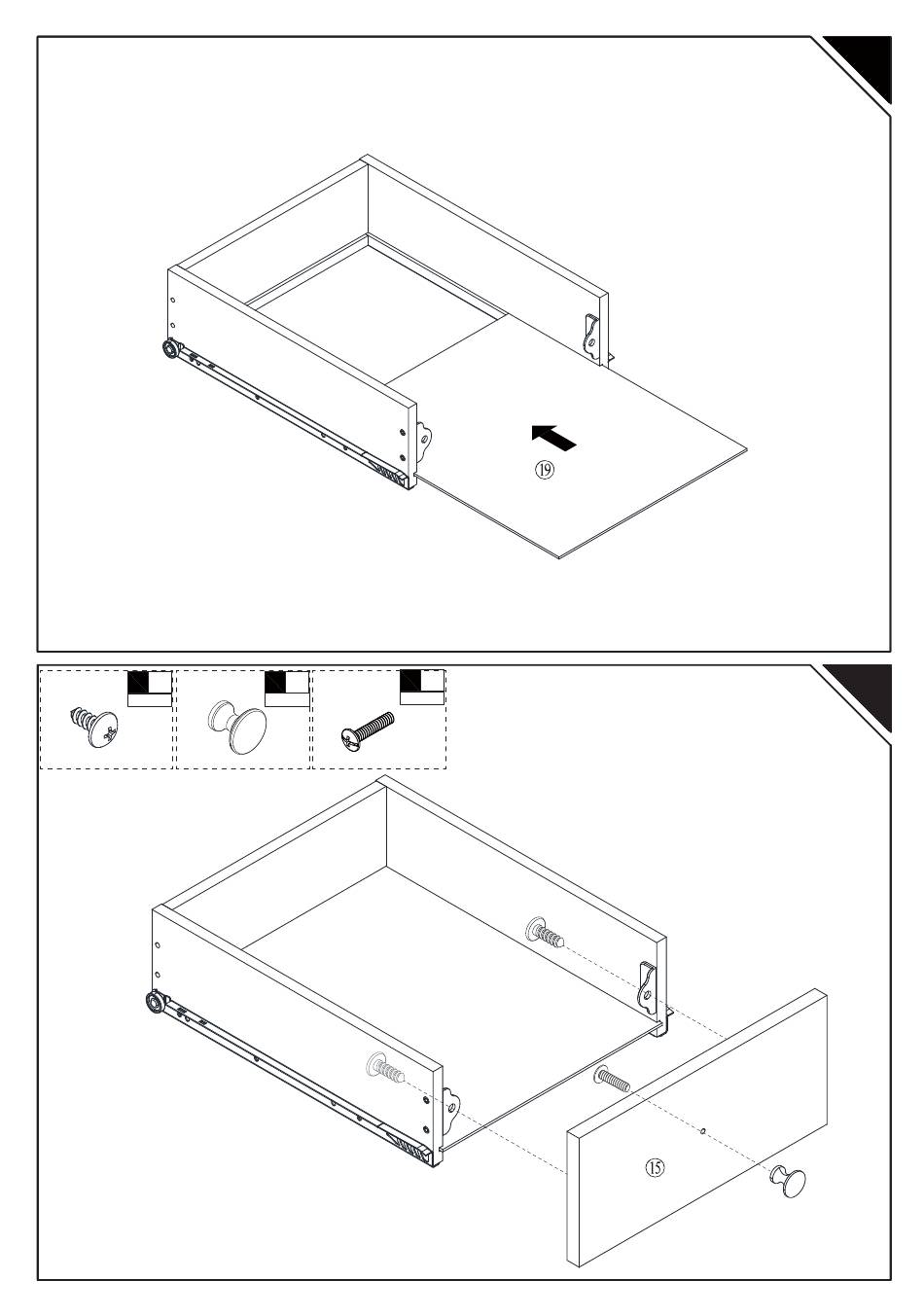 ⑲

⑮