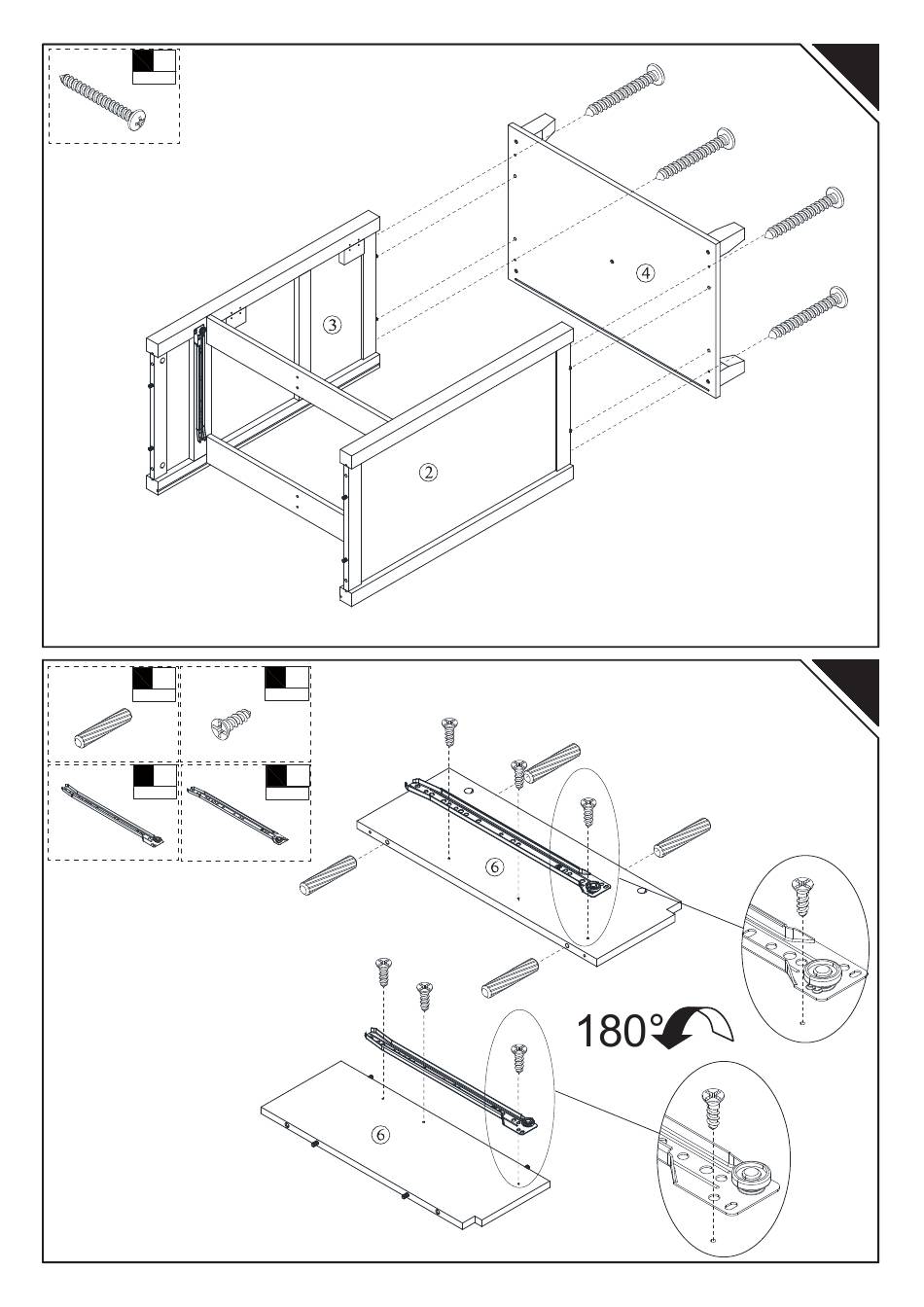 ③

④

②

⑥

180°

⑥