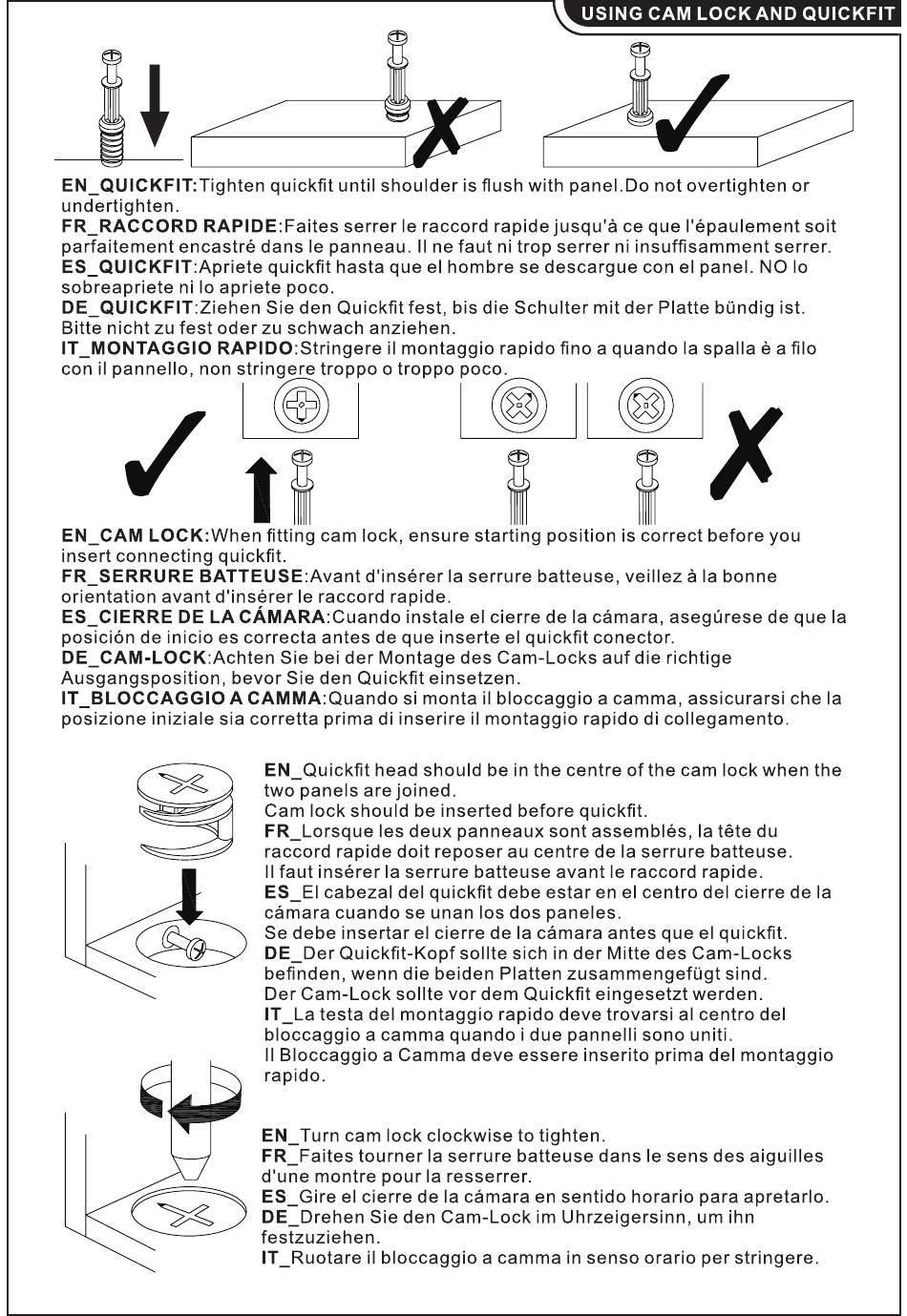 USING CAM LOCK AND QUICKFIT

EN_QUICKFIT:Tighten quickfit until shoulder is flush with panel.Do not overtighten or undertighten.
FR_RACCORD RAPIDE:Faites serrer le raccord rapide jusqu'à ce que l'épaulement soit parfaitement encastré dans le panneau. Il ne faut ni trop serrer ni insuffisamment serrer.
ES_QUICKFIT:Apriete quickfit hasta que el hombre se descargue con el panel. NO lo sobreapriete ni lo apriete poco.
DE_QUICKFIT:Ziehen Sie den Quickfit fest, bis die Schulter mit der Platte bündig ist. Bitte nicht zu fest oder zu schwach anziehen.
IT_MONTAGGIO RAPIDO:Stringere il montaggio rapido fino a quando la spalla è a filo con il pannello, non stringere troppo o troppo poco.

EN_CAM LOCK:When fitting cam lock, ensure starting position is correct before you insert connecting quickfit.
FR_SERRURE BATTEUSE:Avant d'insérer la serrure batteuse, veillez à la bonne orientation avant d'insérer le raccord rapide.
ES_CIERRE DE LA CÁMARA:Cuando instale el cierre de la cámara, asegúrese de que la posición de inicio es correcta antes de que inserte el quickfit conector.
DE_CAM-LOCK:Achten Sie bei der Montage des Cam-Locks auf die richtige Ausgangsposition, bevor Sie den Quickfit einsetzen.
IT_BLOCCAGGIO A CAMMA:Quando si monta il bloccaggio a camma, assicurarsi che la posizione iniziale sia corretta prima di inserire il montaggio rapido di collegamento.

EN_Quickfit head should be in the centre of the cam lock when the two panels are joined.
Cam lock should be inserted before quickfit.
FR_Lorsque les deux panneaux sont assemblés, la tête du raccord rapide doit reposer au centre de la serrure batteuse.
Il faut insérer la serrure batteuse avant le raccord rapide.
ES_El cabezal del quickfit debe estar en el centro del cierre de la cámara cuando se unan los dos paneles.
Se debe insertar el cierre de la cámara antes que el quickfit.
DE_Der Quickfit-Kopf sollte sich in der Mitte des Cam-Locks befinden, wenn die beiden Platten zusammengefügt sind.
Der Cam-Lock sollte vor dem Quickfit eingesetzt werden.
IT_La testa del montaggio rapido deve trovarsi al centro del bloccaggio a camma quando i due pannelli sono uniti.
Il Bloccaggio a Camma deve essere inserito prima del montaggio rapido.

EN_Turn cam lock clockwise to tighten.
FR_Faites tourner la serrure batteuse dans le sens des aiguilles d'une montre pour la resserrer.
ES_Gire el cierre de la cámara en sentido horario para apretarlo.
DE_Drehen Sie den Cam-Lock im Uhrzeigersinn, um ihn festzuziehen.
IT_Ruotare il bloccaggio a camma in senso orario per stringere.