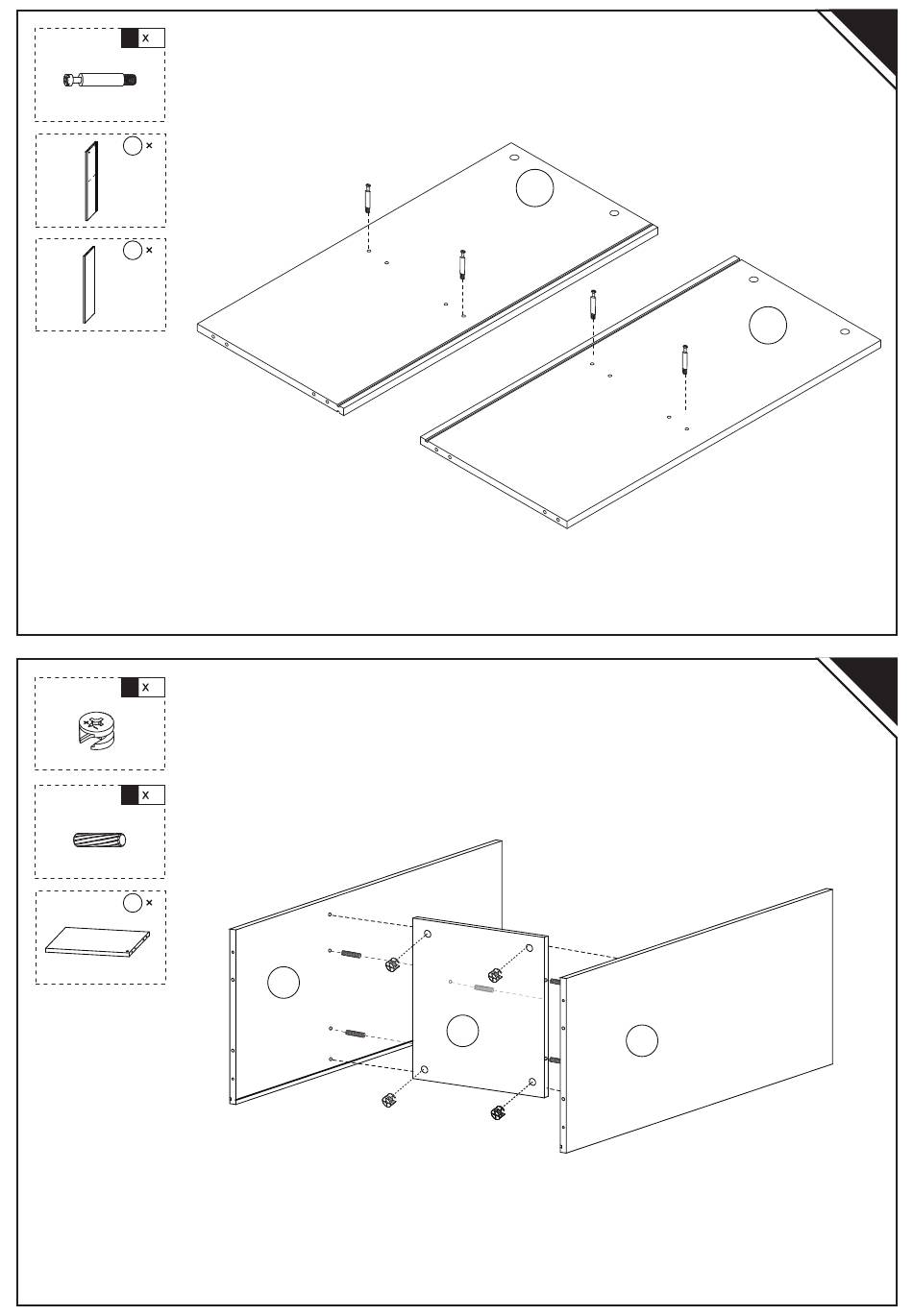 X

×

×

X

X

×