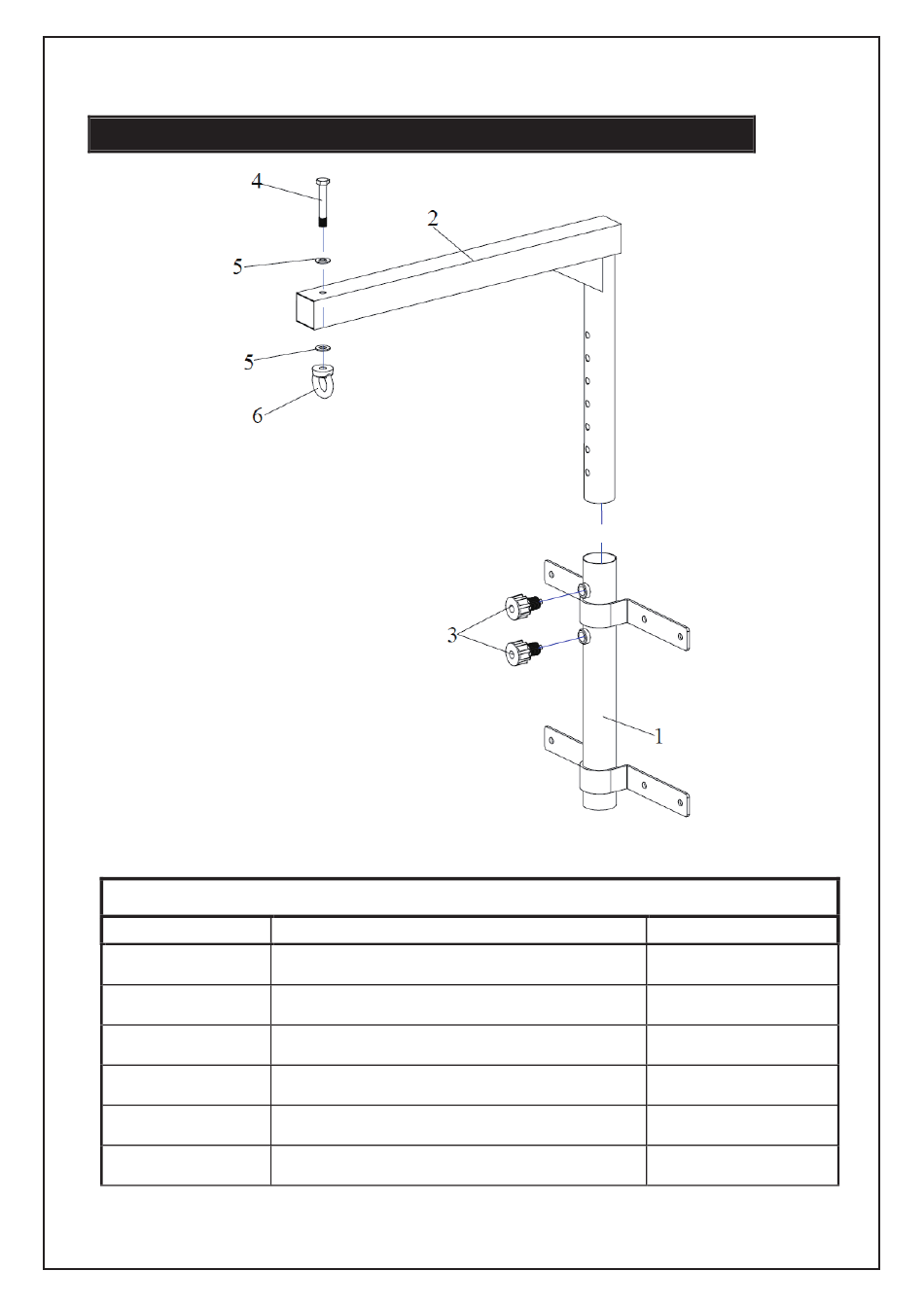 4
2
5
5
6
3
1