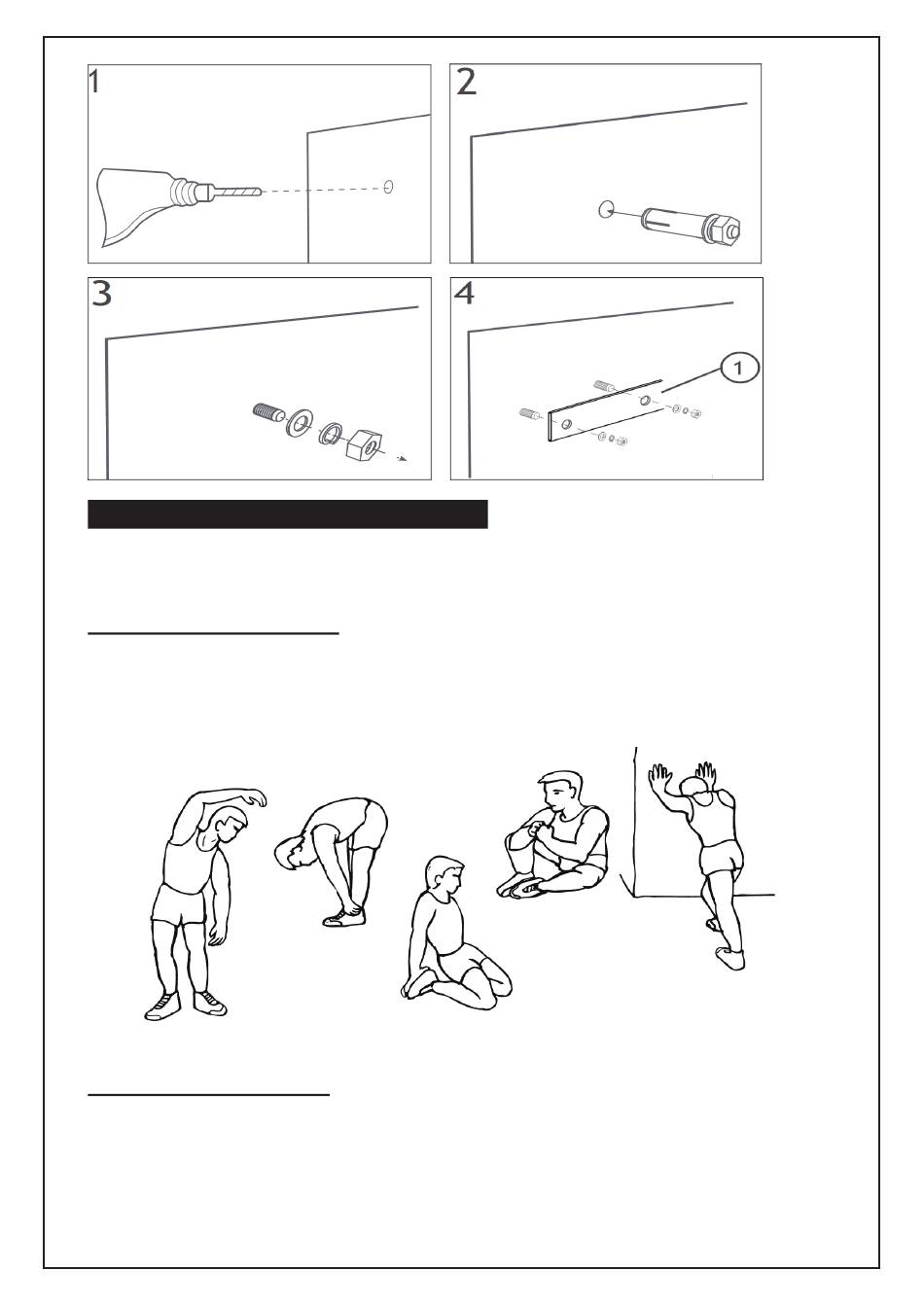 1

2

3

4

1