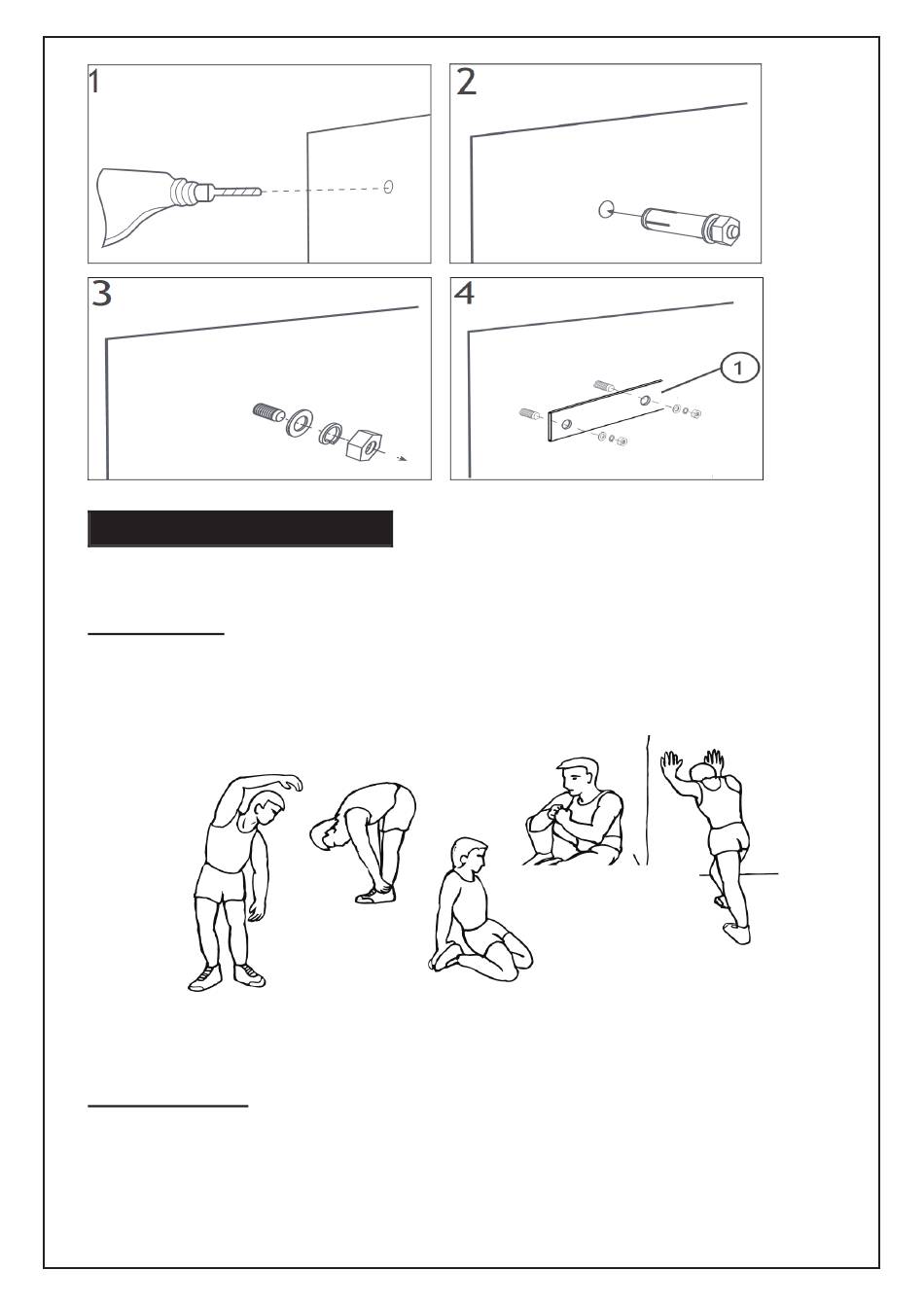 1

2

3

4

1